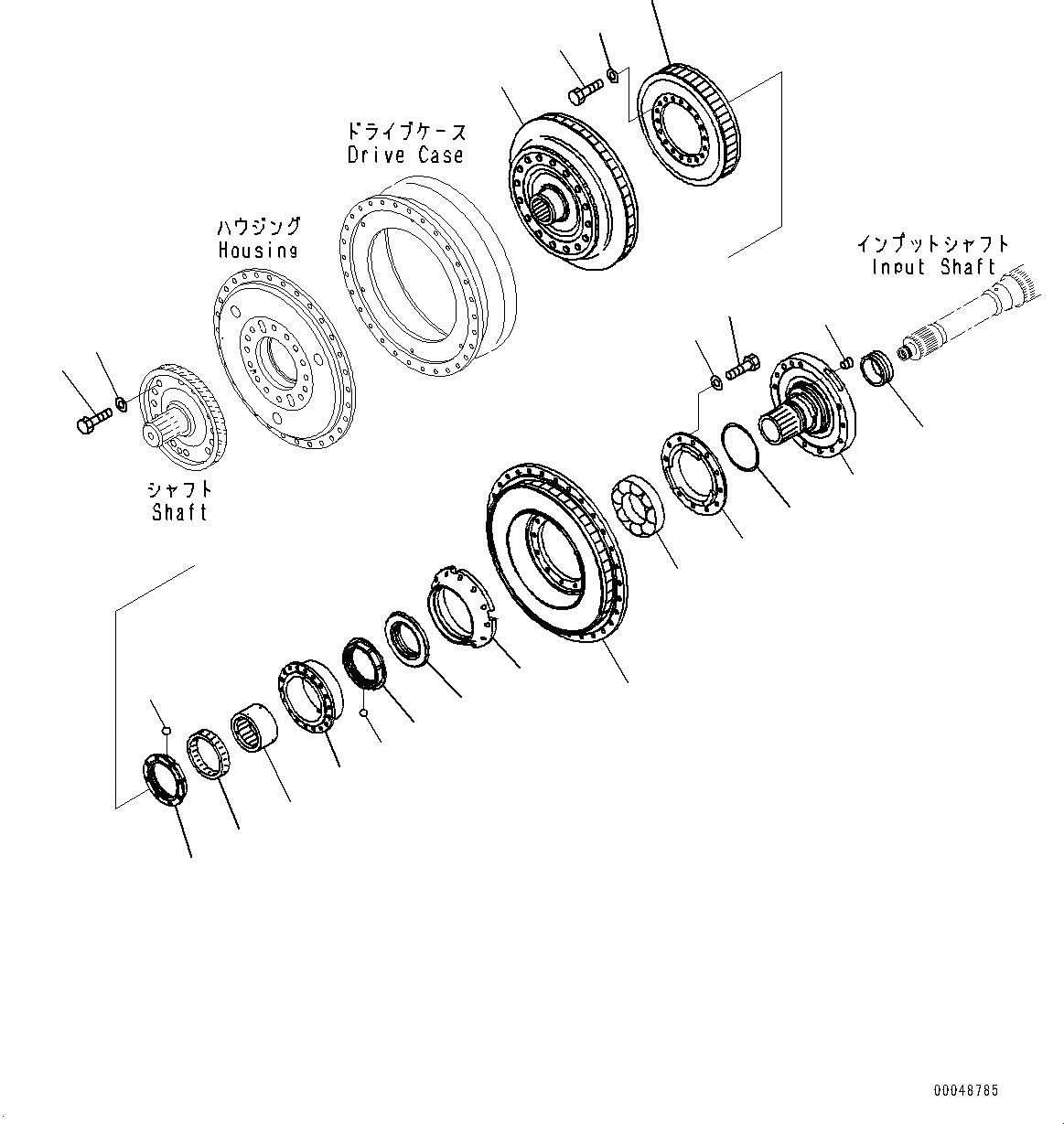 ドライブケース
Drive Case

ハウジング
Housing

インプットシャフト
Input Shaft

シャフト
Shaft

00048785