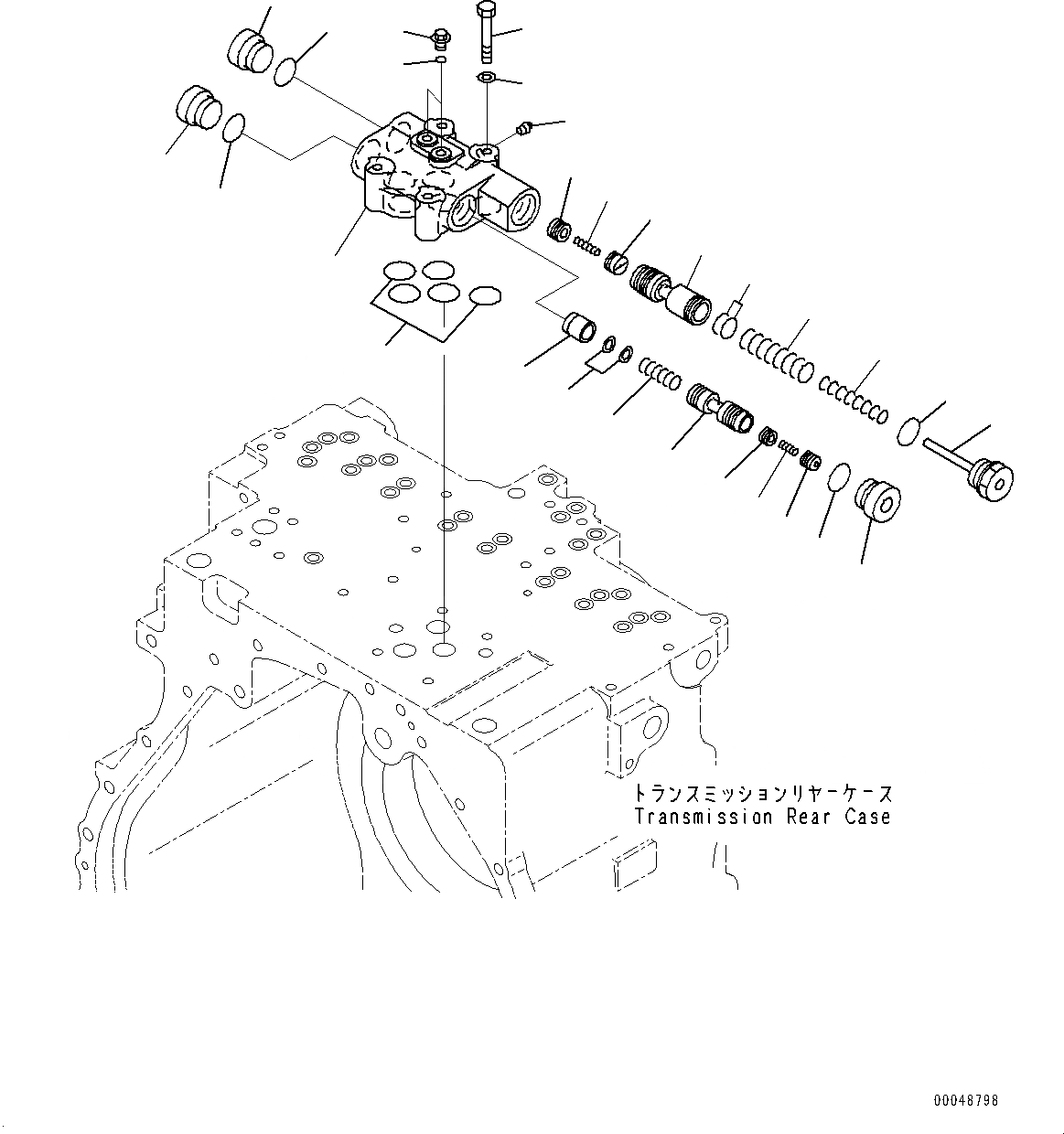 トランスミッションリヤーケース
Transmission Rear Case

00048798