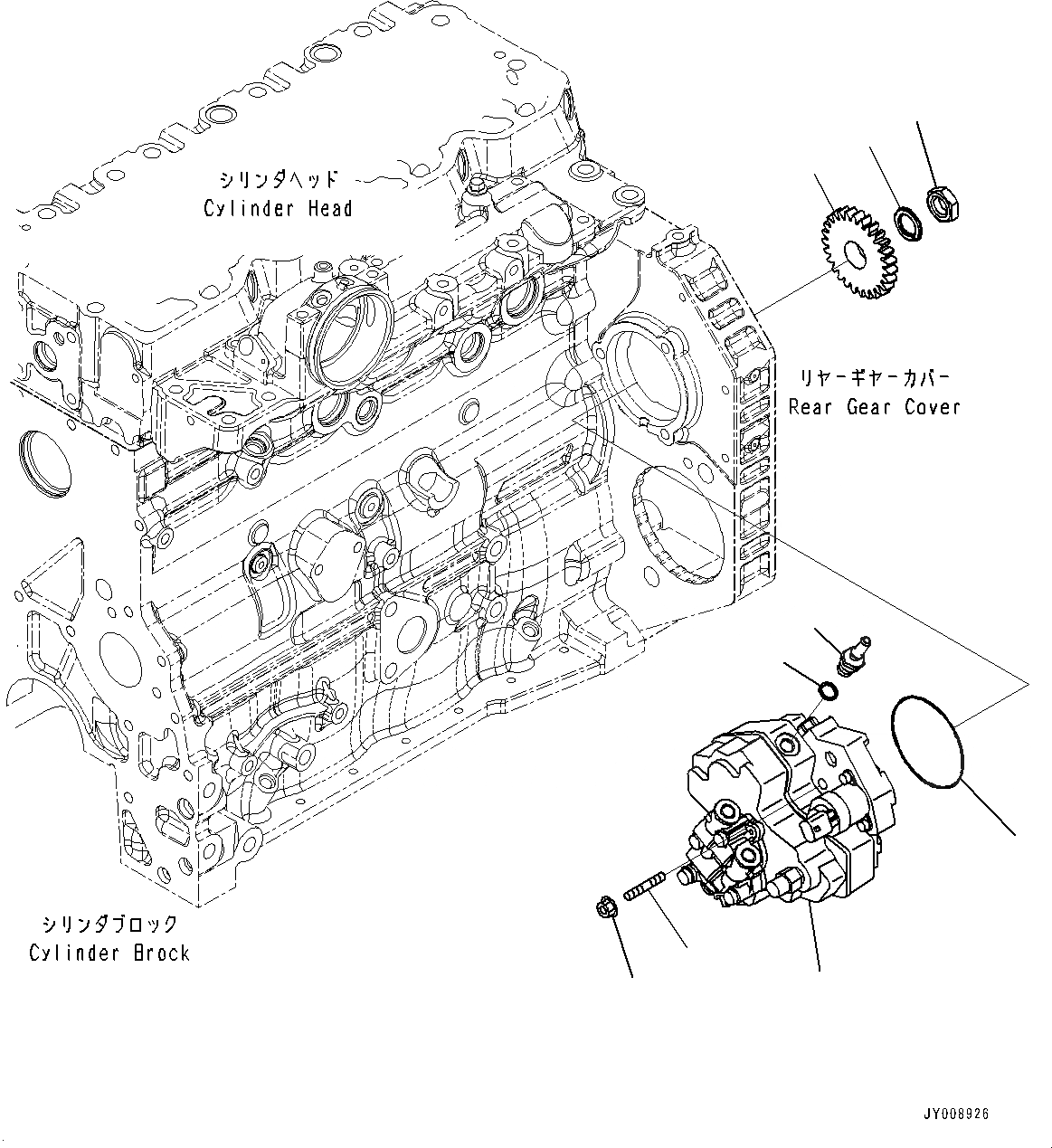 シリンダヘッド
Cylinder Head

リヤーギヤーカバー
Rear Gear Cover

シリンダブロック
Cylinder Brock

JY008926