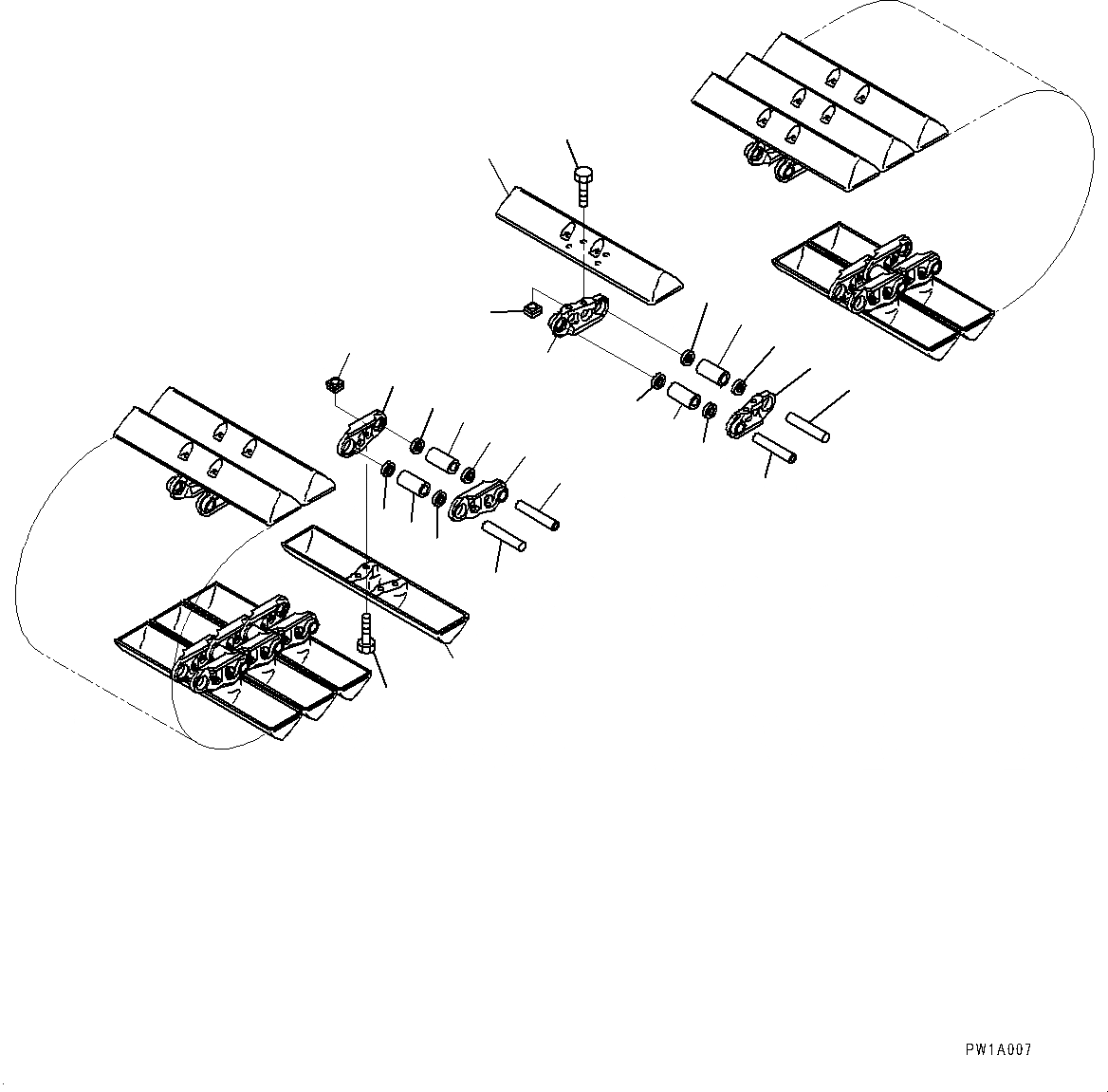 PW1A007