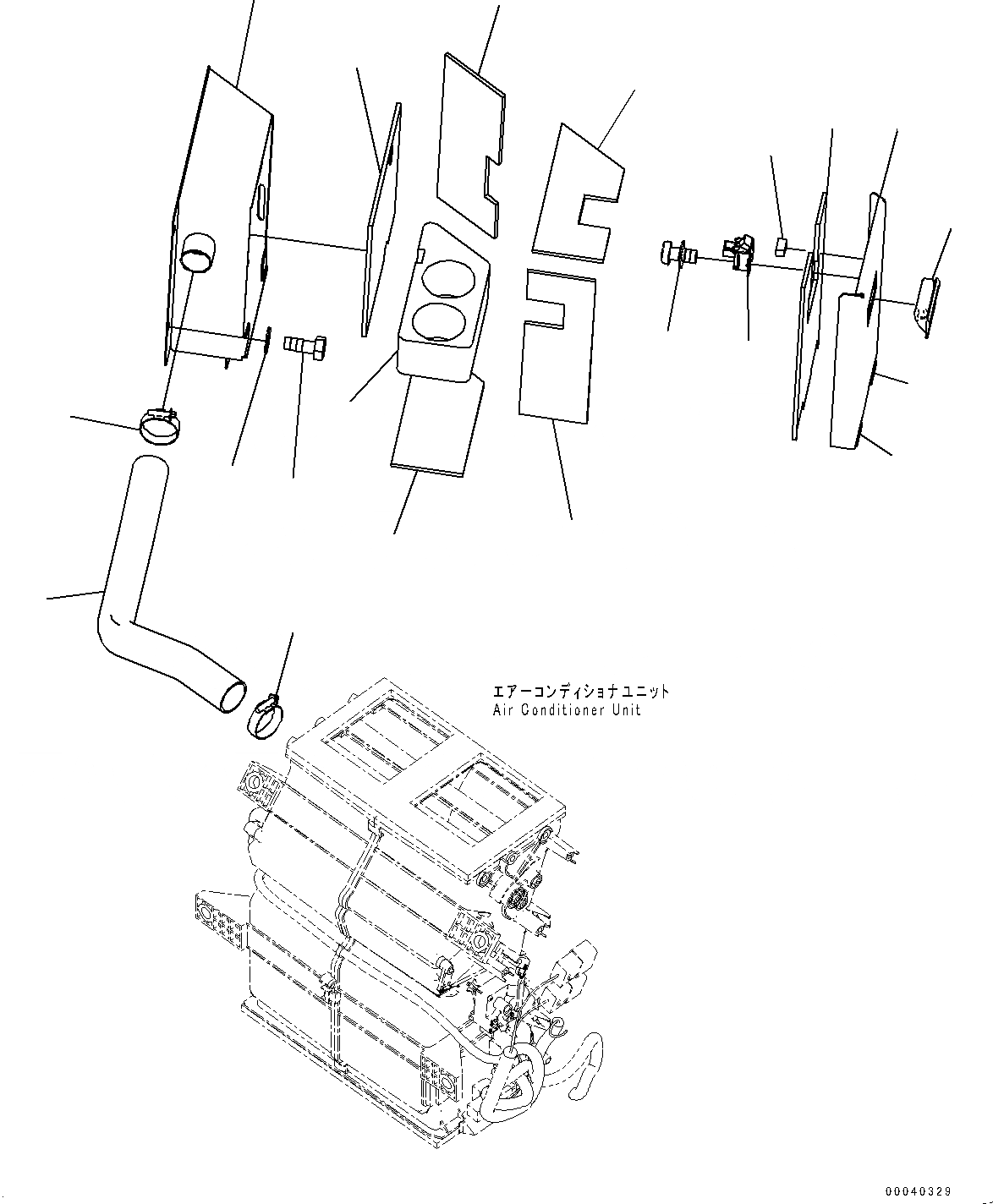 エアーコンディショナユニット
Air Conditioner Unit

00040329