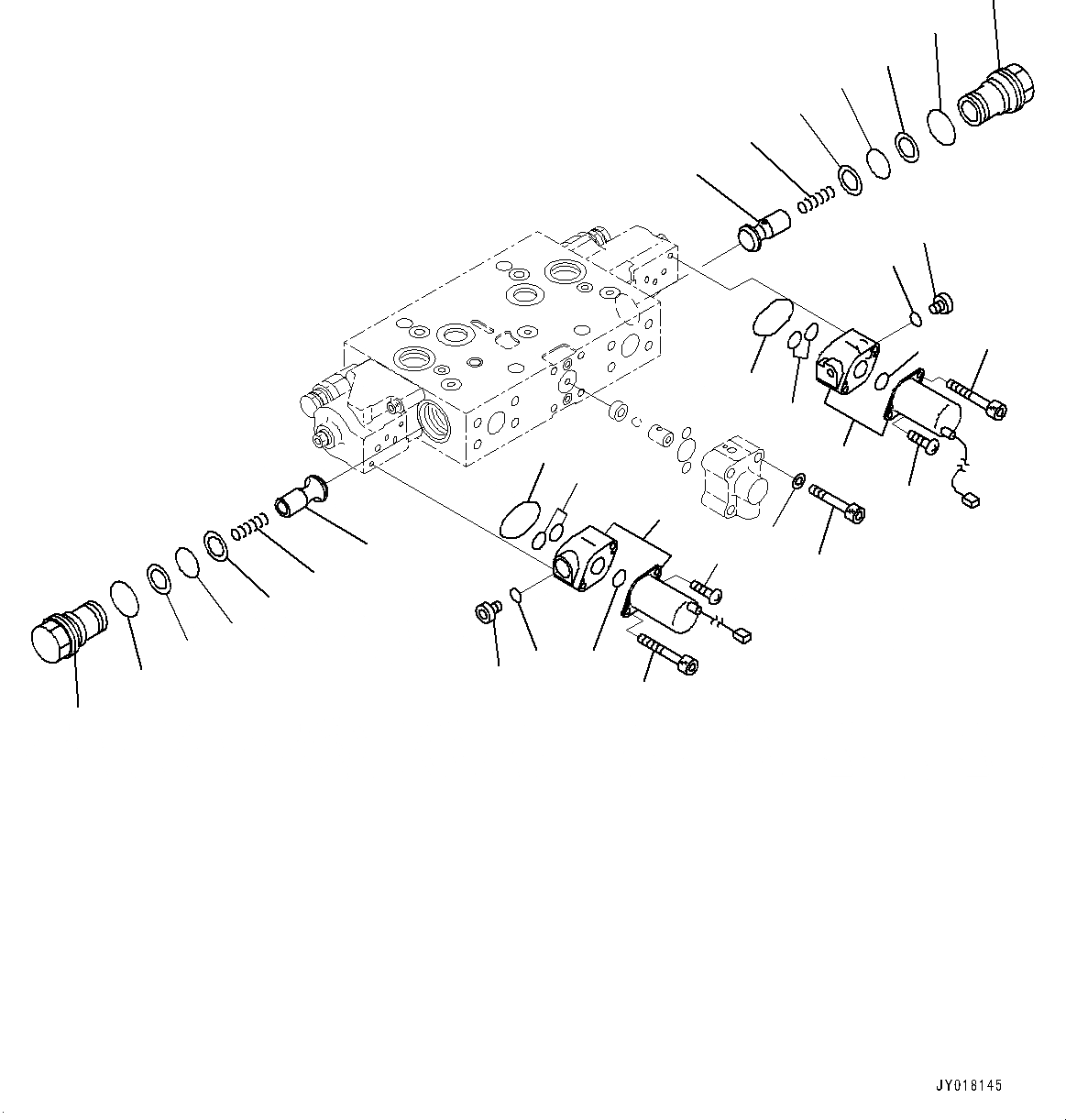 JY018145