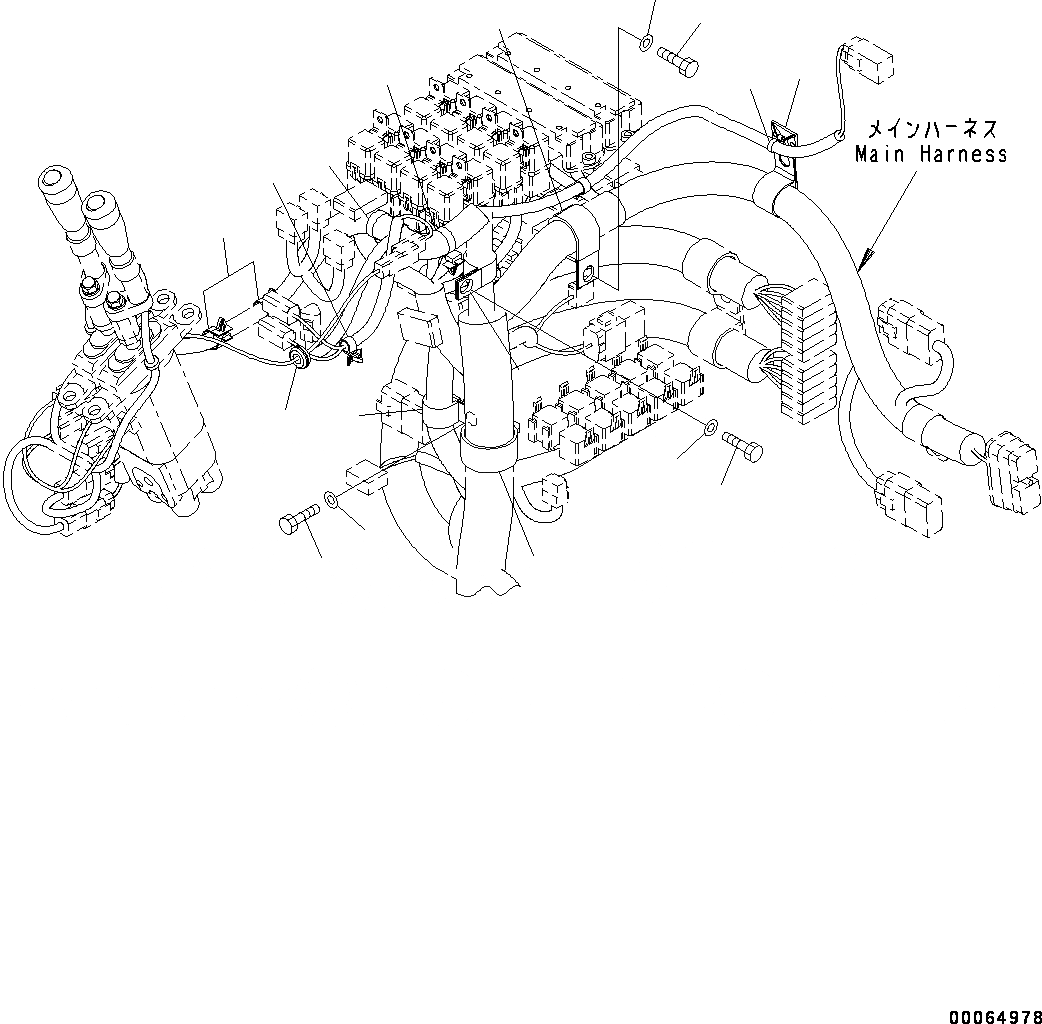 メインハーネス
Main Harness

00064978