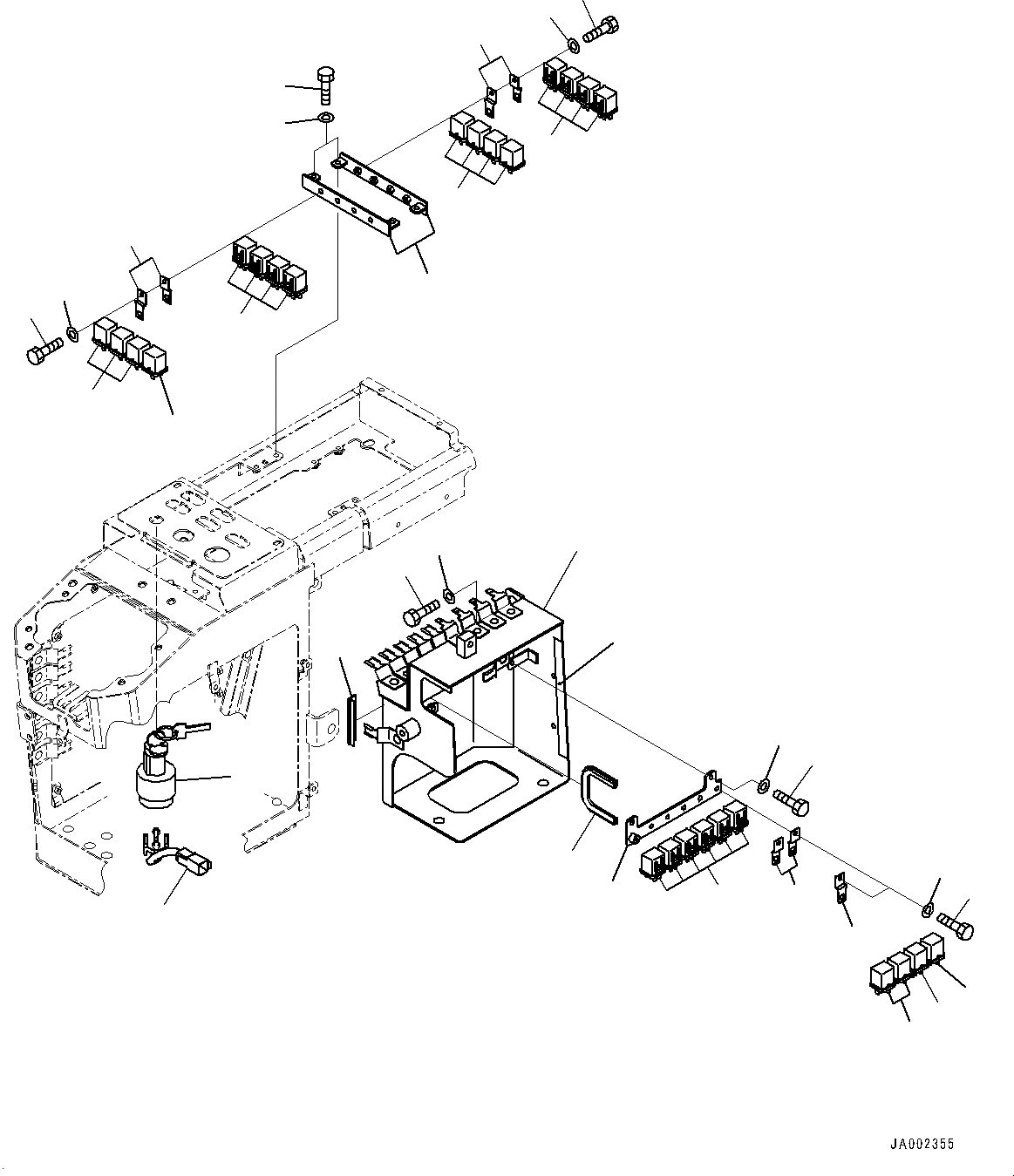 JA002355