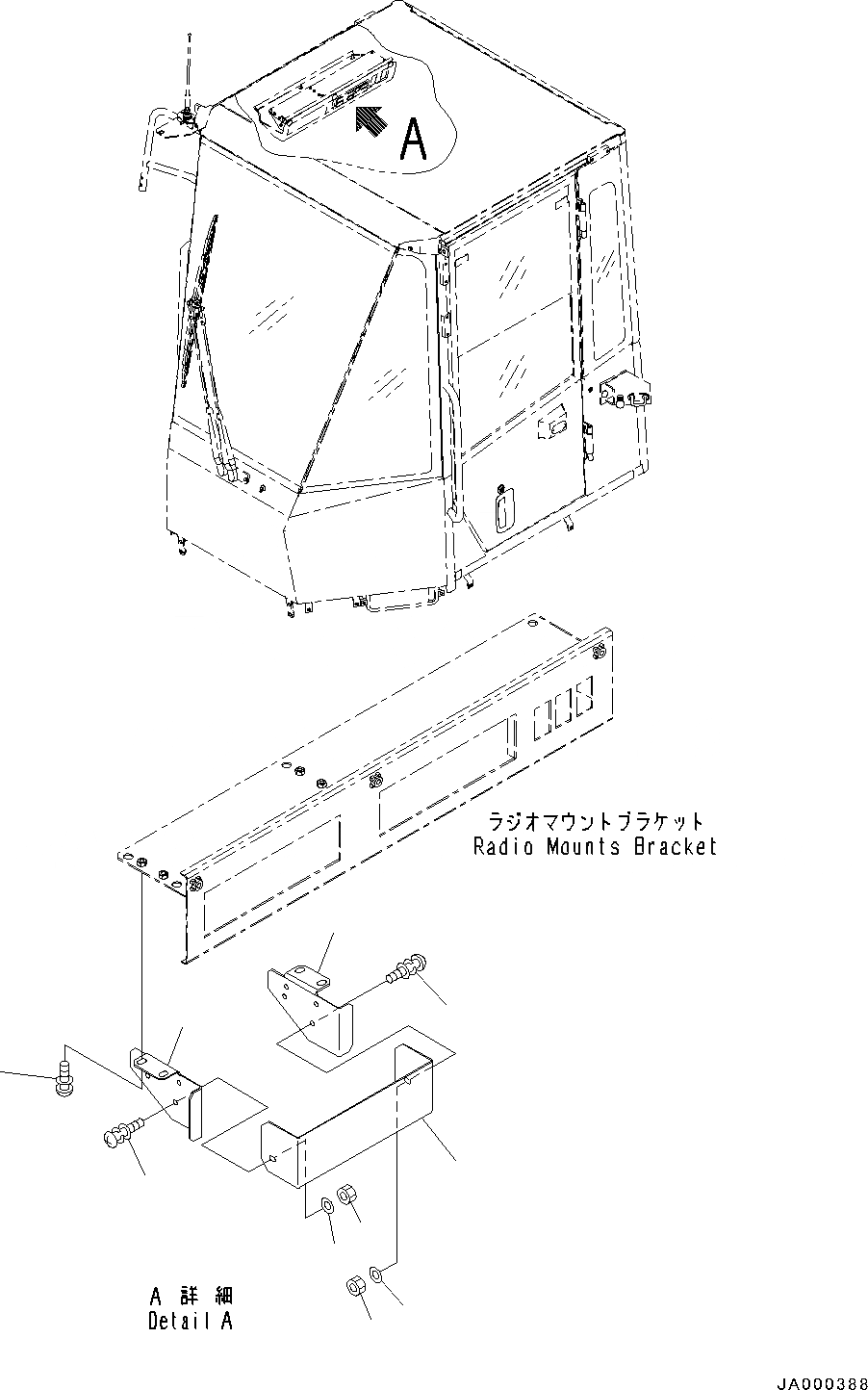 A

ラジオマウントブラケット
Radio Mounts Bracket

A 詳 細
Detail A

JA000388