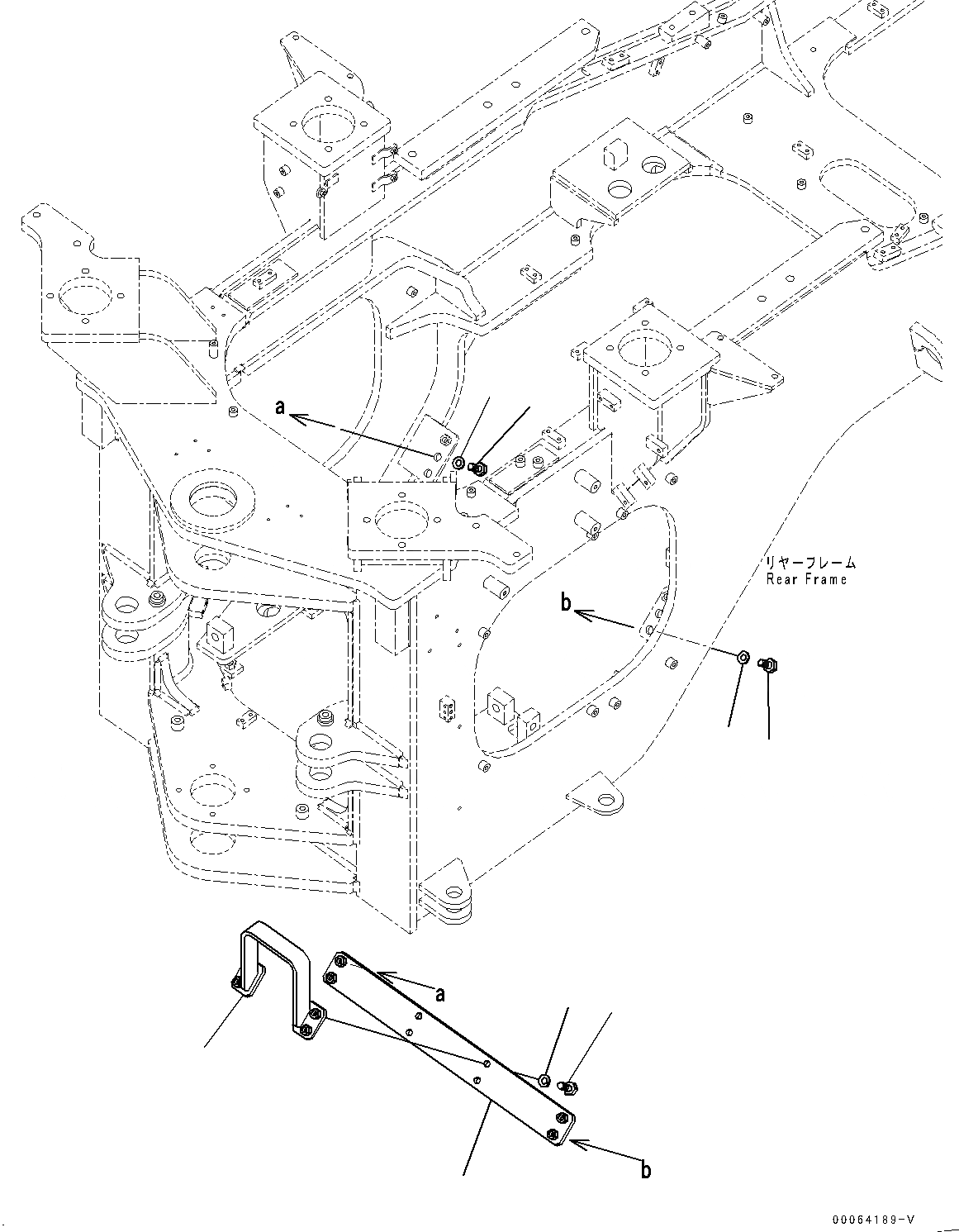 a

リヤーフレーム
Rear Frame

b

a

b

00064189-V