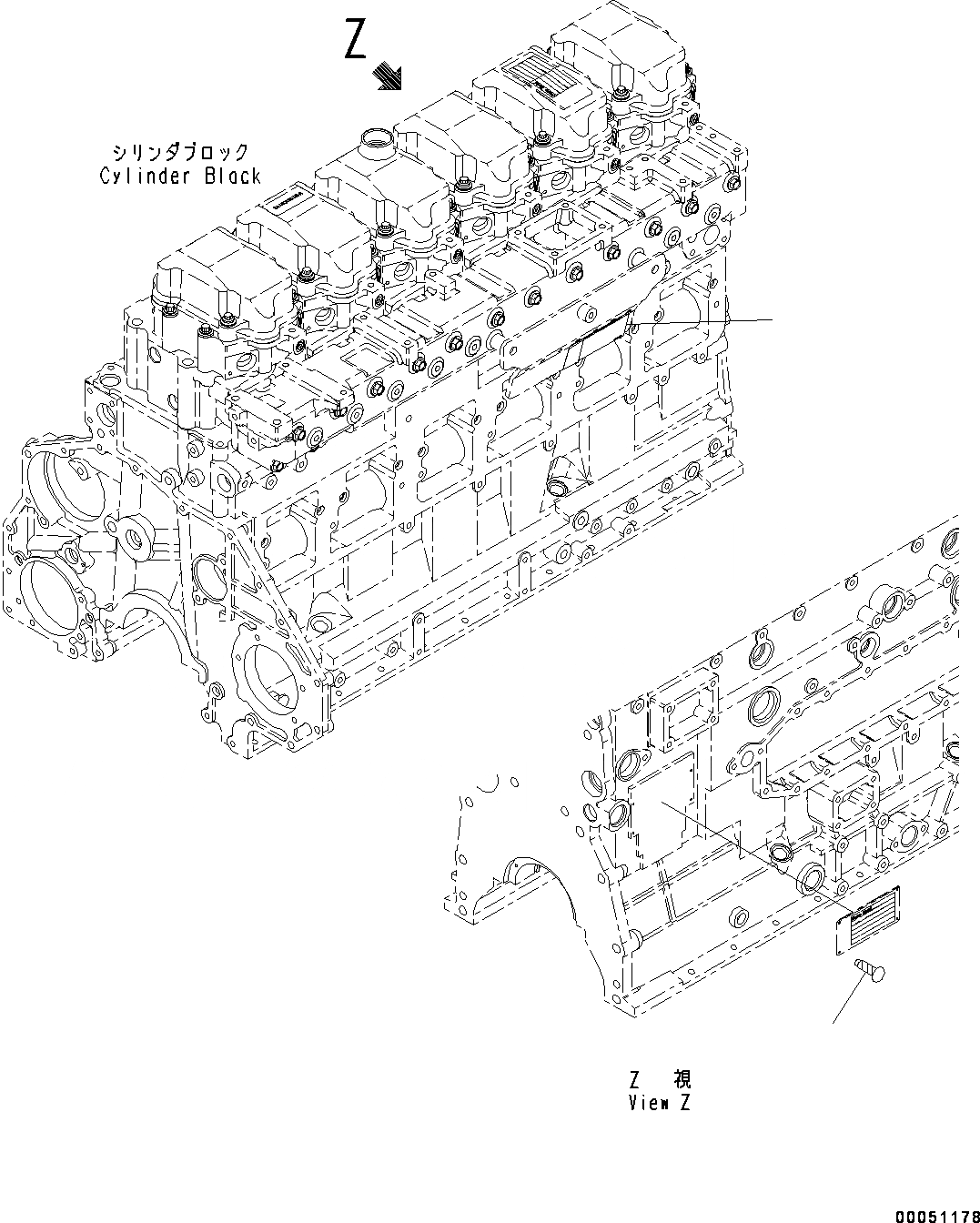 Z

シリンダブロック
Cylinder Block

Z 視
View Z

00051178