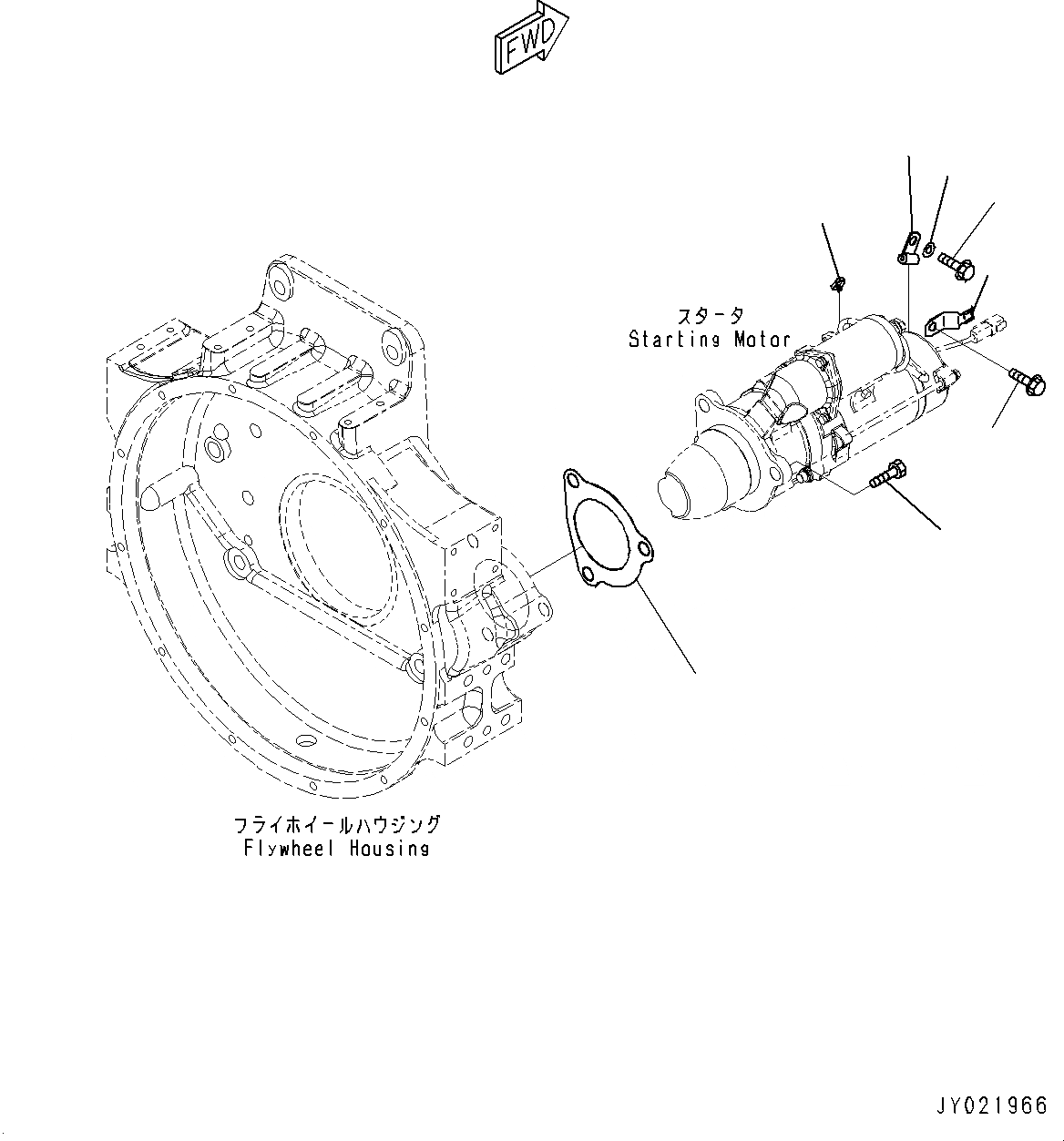 FWD

スタータ
Starting Motor

フライホイールハウジング
Flywheel Housing

JY021966