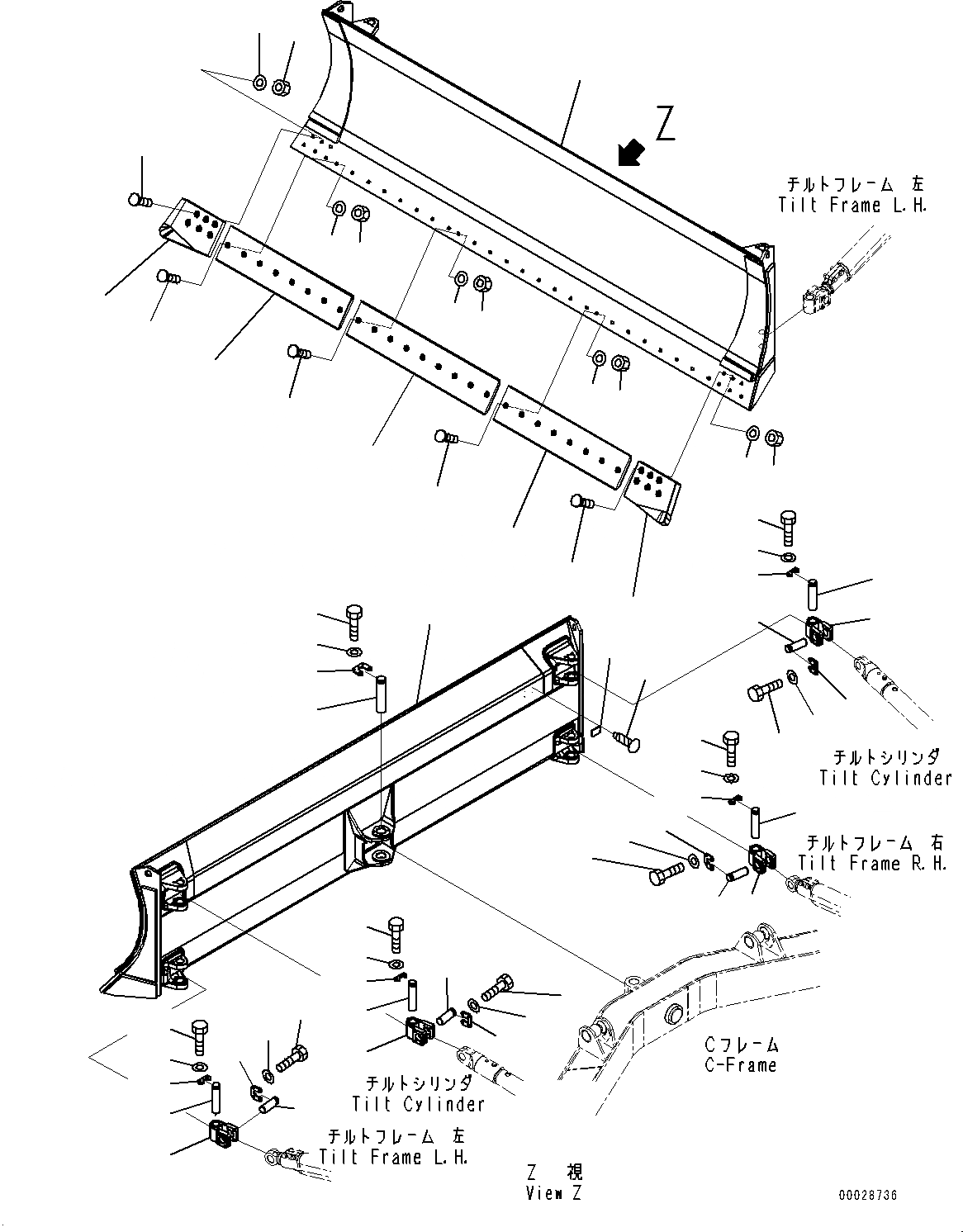 Z

チルトフレーム 左
Tilt Frame L.H.

チルトシリンダ
Tilt Cylinder

チルトフレーム 右
Tilt Frame R.H.

Cフレーム
C-Frame

チルトシリンダ
Tilt Cylinder

チルトフレーム 左
Tilt Frame L.H.

Z 視
View Z

00028736