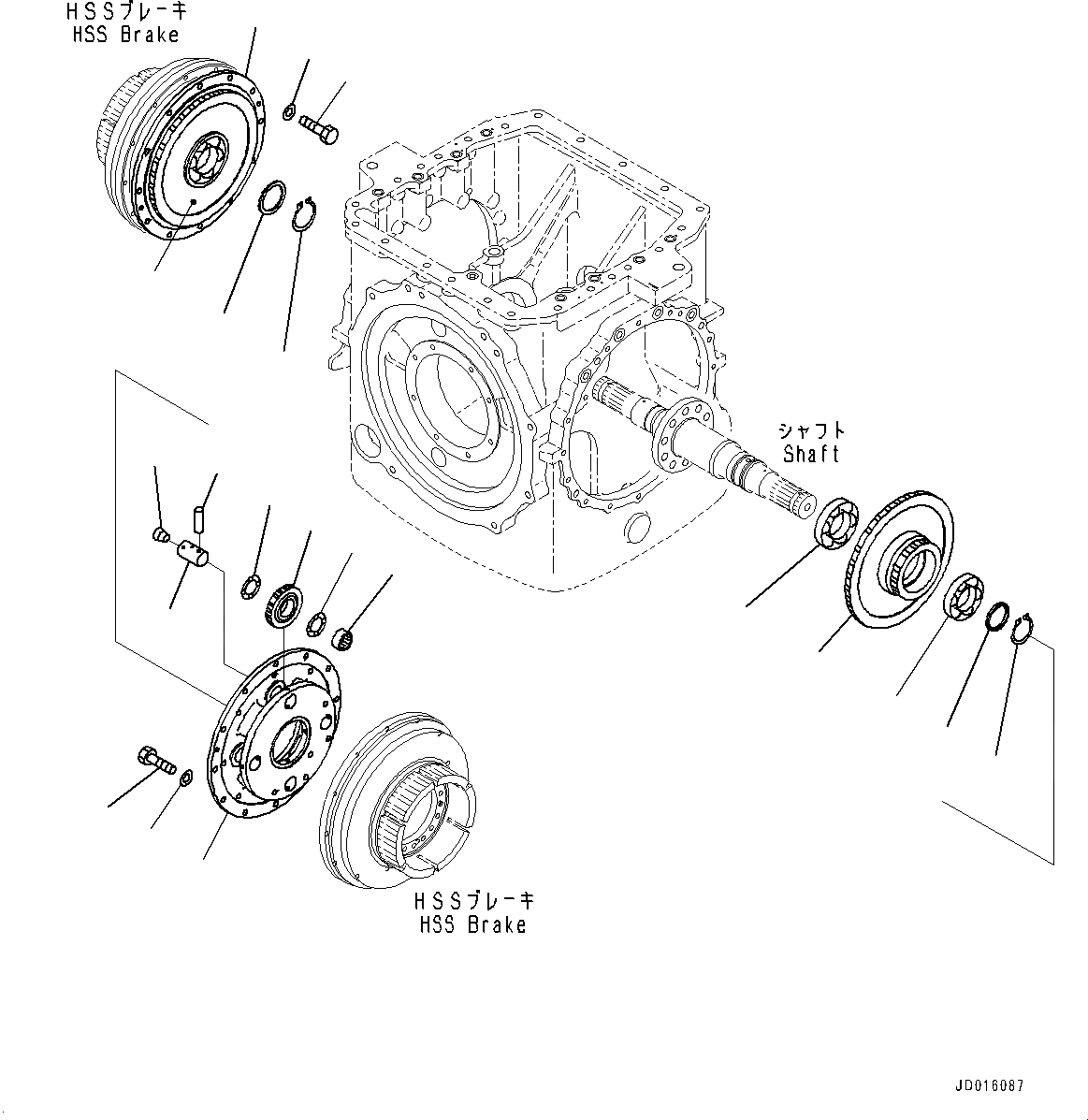 HSSブレーキ
HSS Brake

シャフト
Shaft

HSSブレーキ
HSS Brake

JD016087