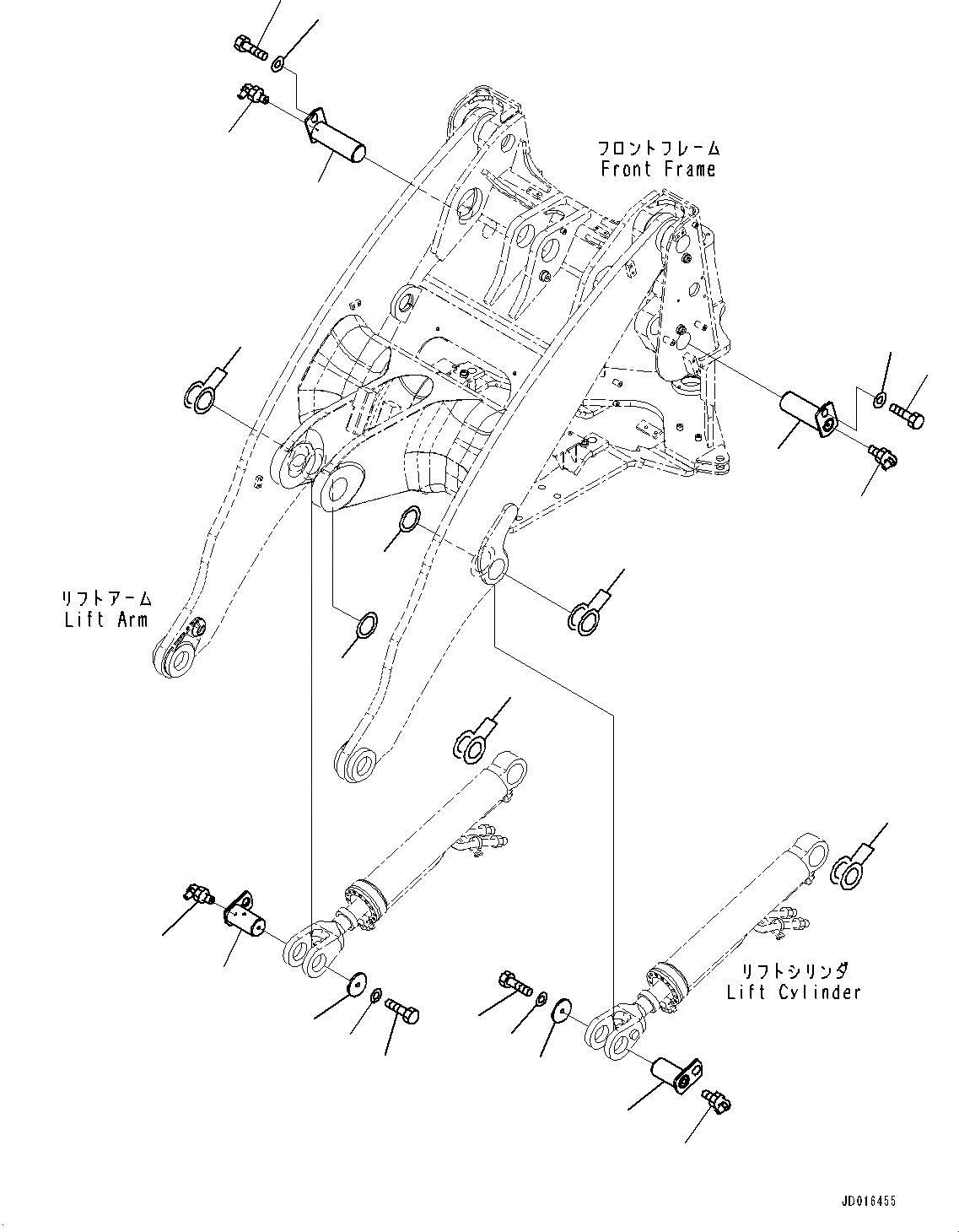 フロントフレーム
Front Frame

リフトアーム
Lift Arm

リフトシリンダ
Lift Cylinder

JD016455