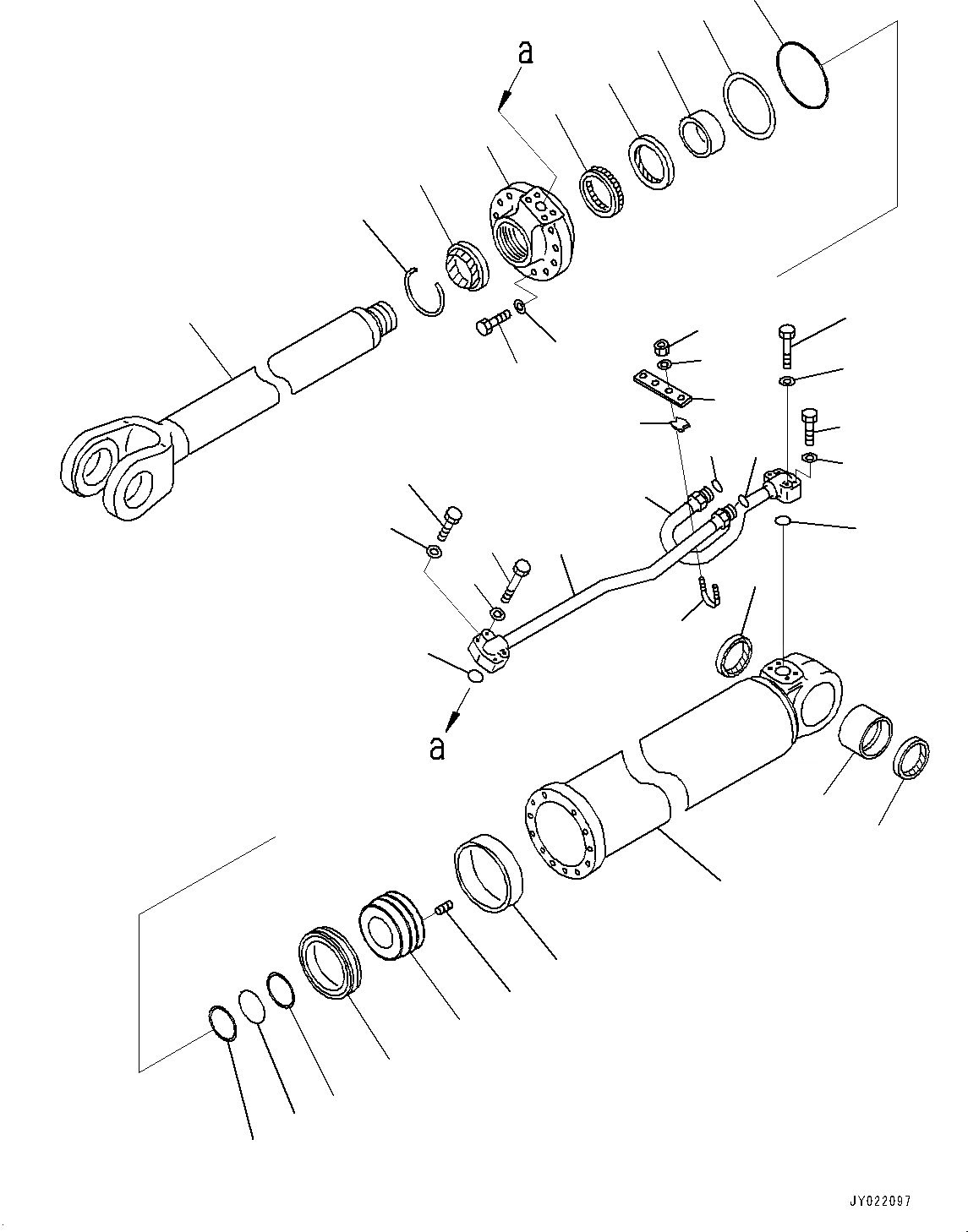 a

a

JY022097