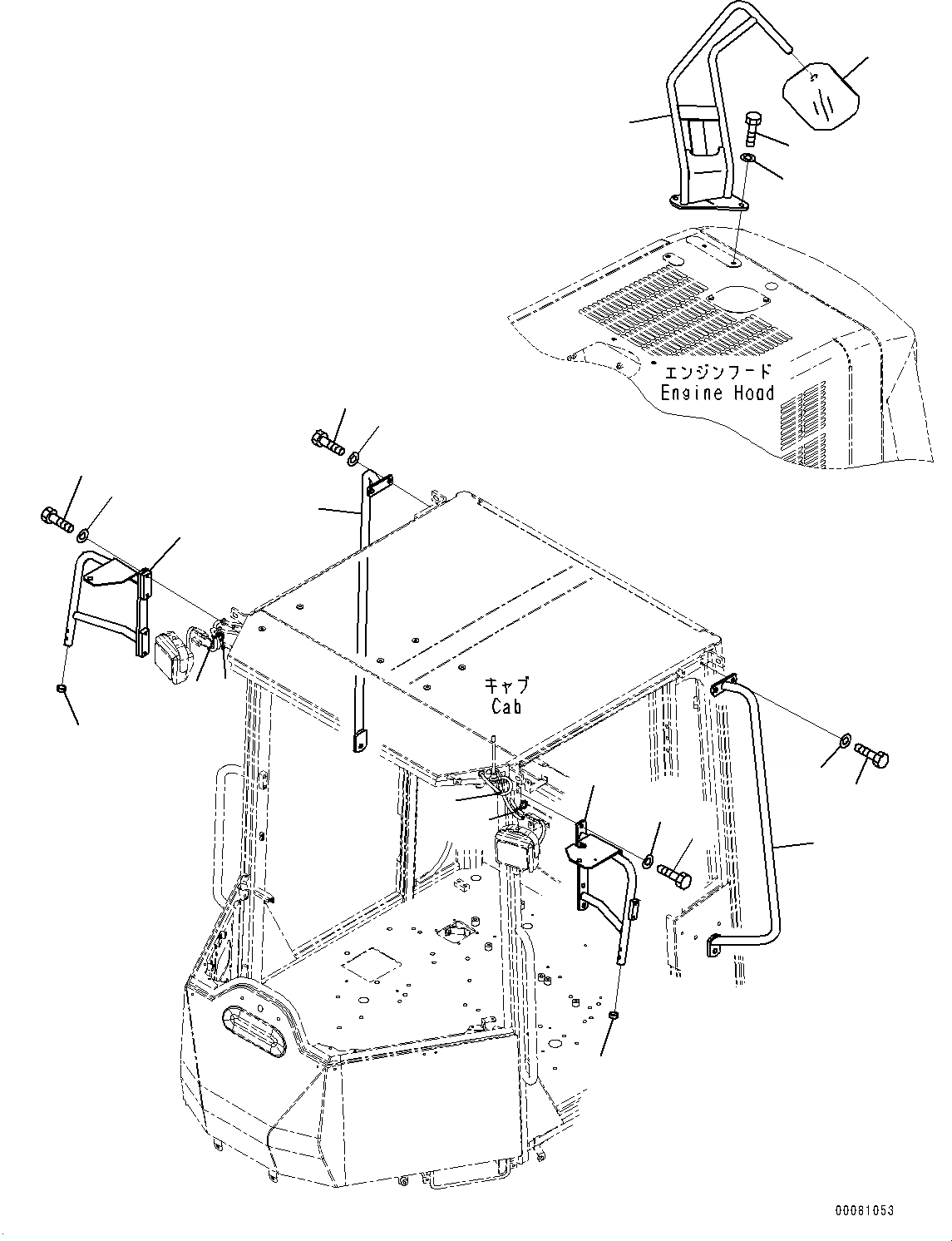 エンジンフード
Engine Hood

キャブ
Cab

00081053