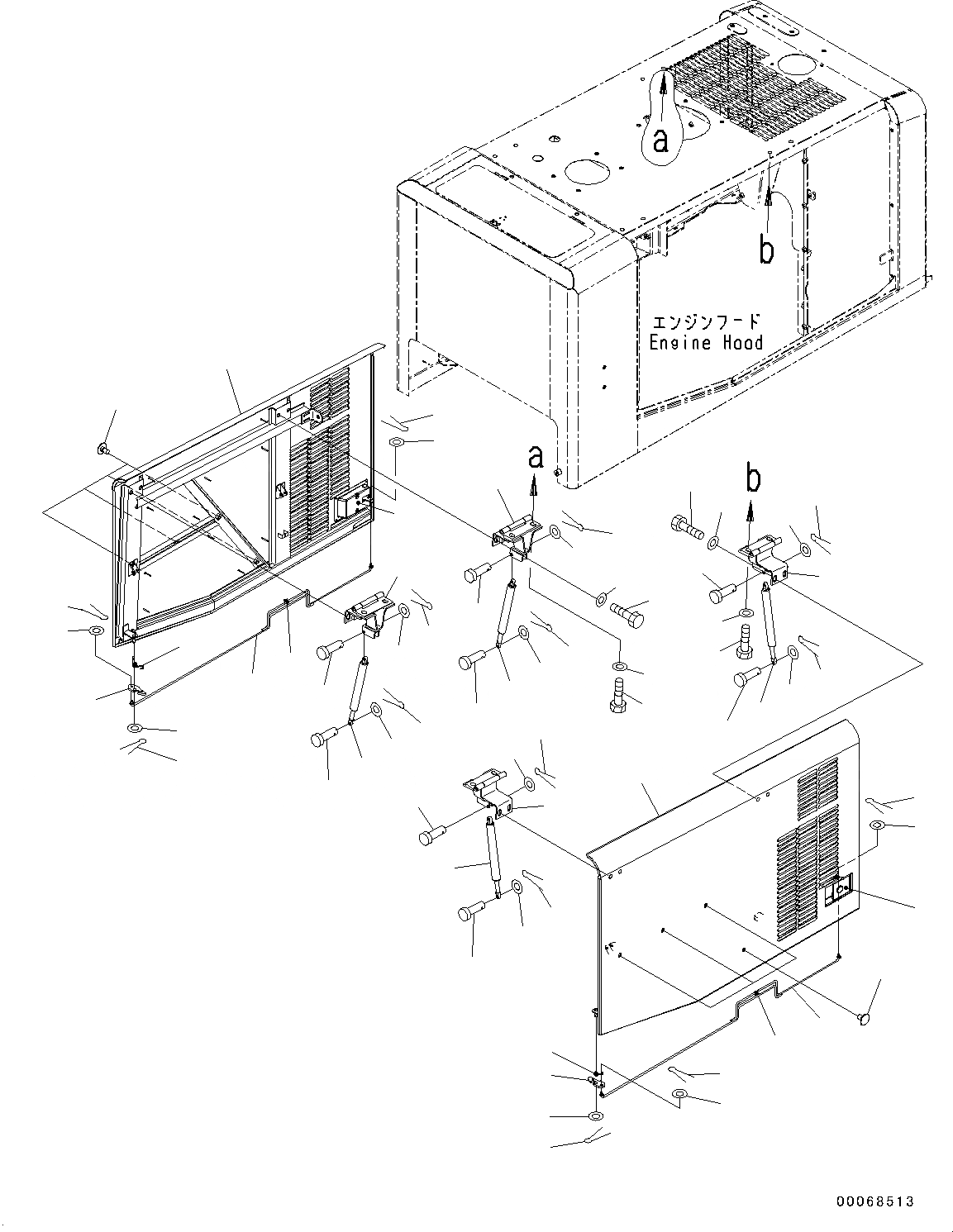 a

b

エンジンフード
Engine Hood

a

b

00068513