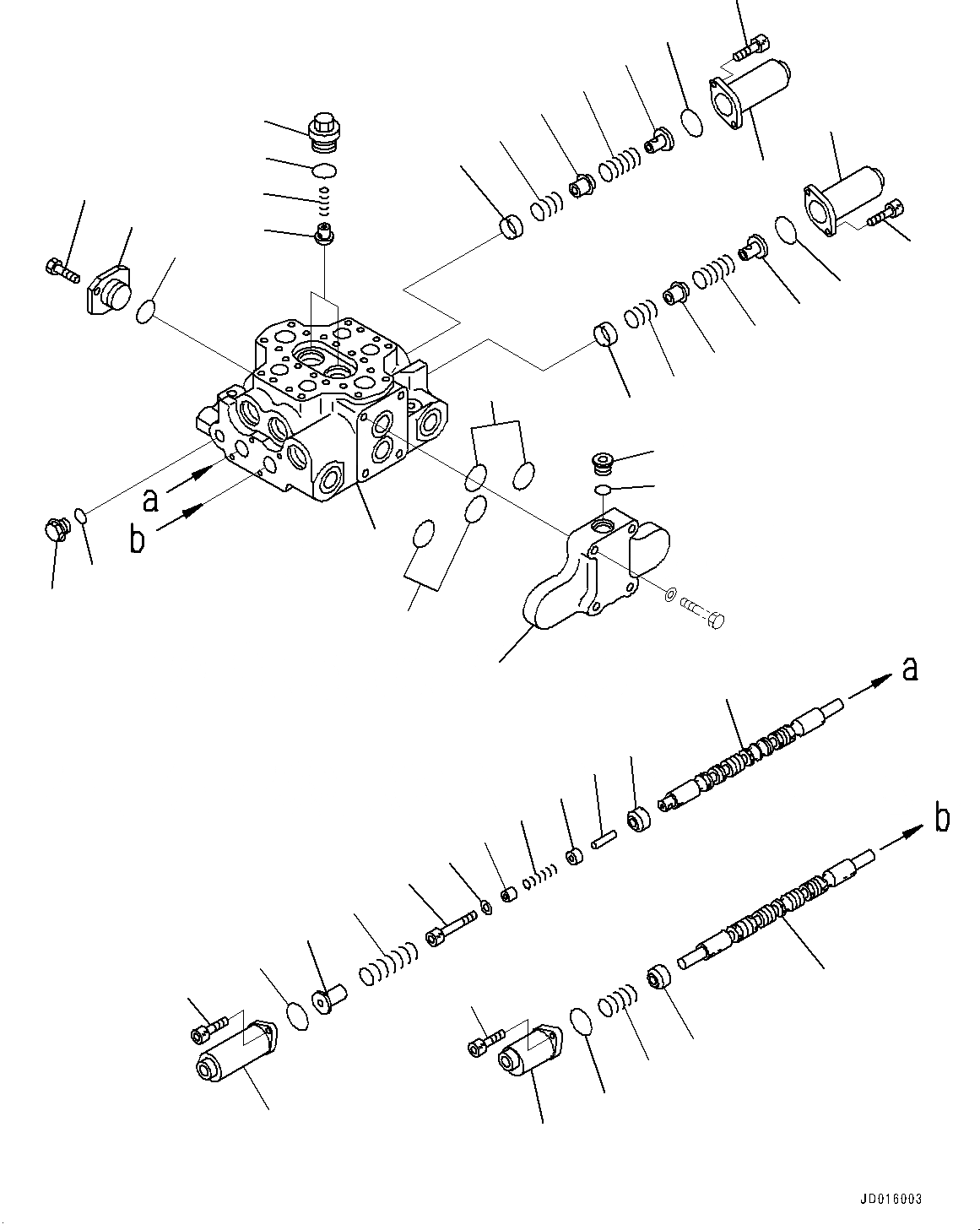 a
b
a
b
JD016003