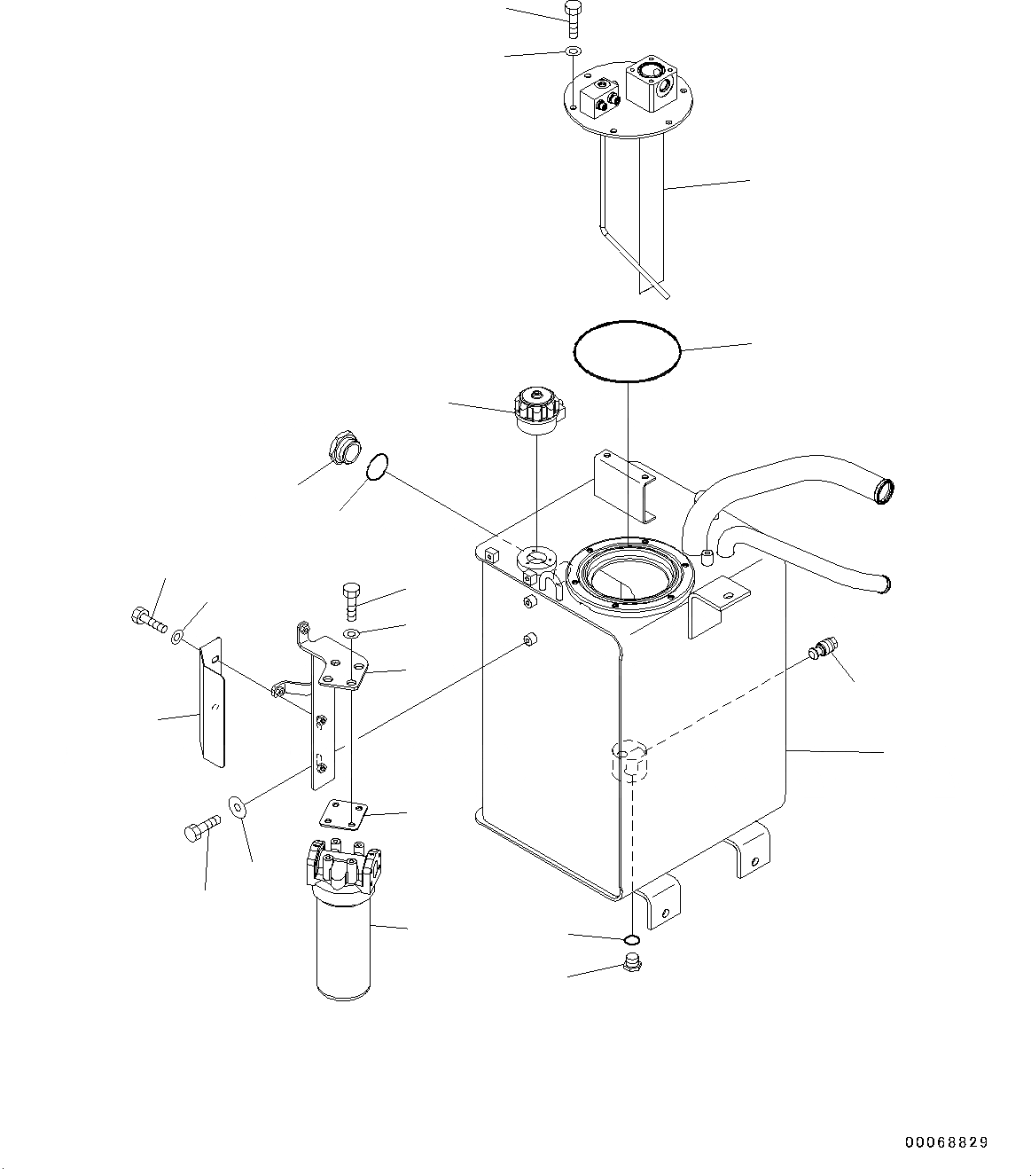 00068829