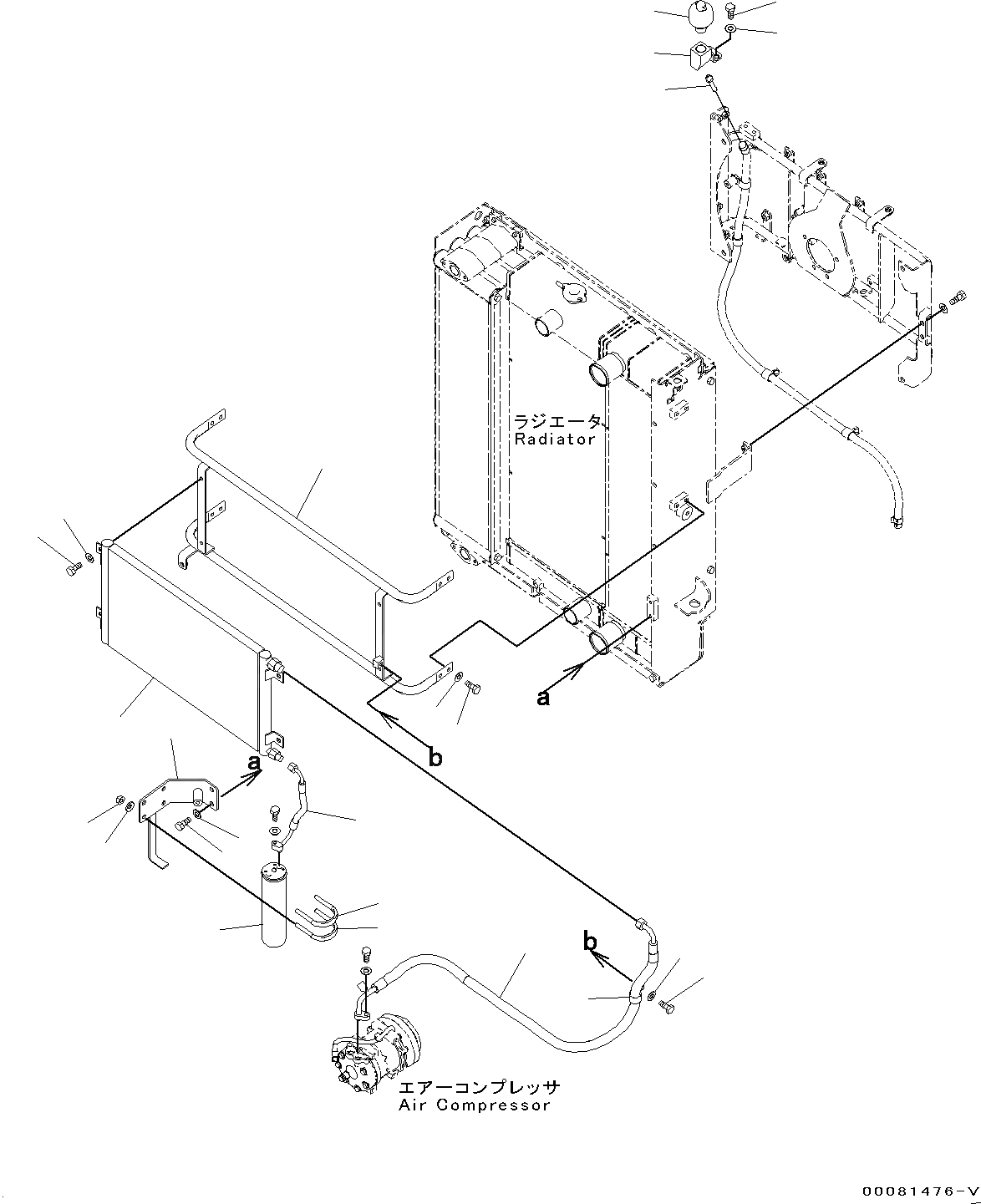 ラジエータ
Radiator

a

b

a

b

エアーコンプレッサ
Air Compressor

00081476-V