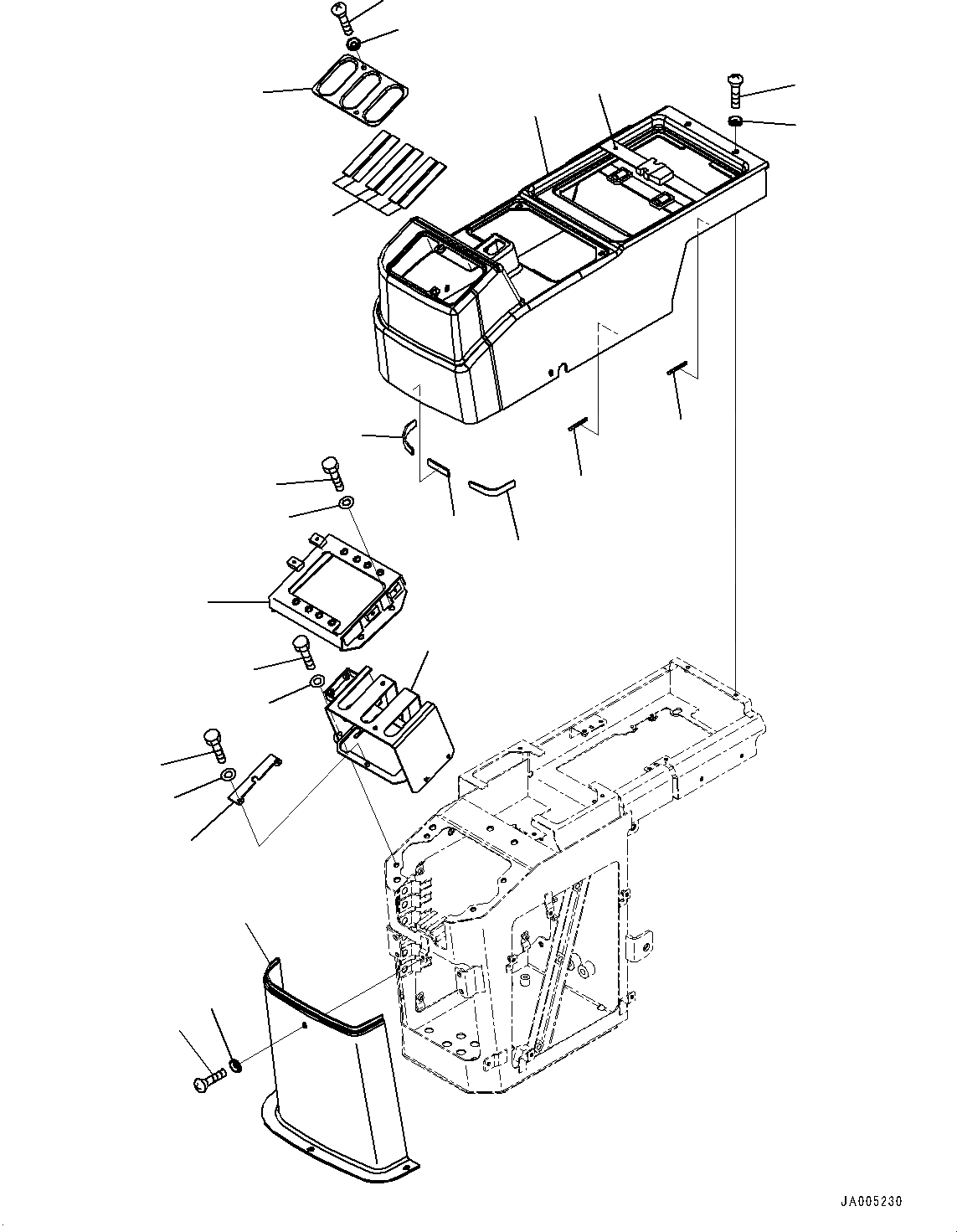 JA005230