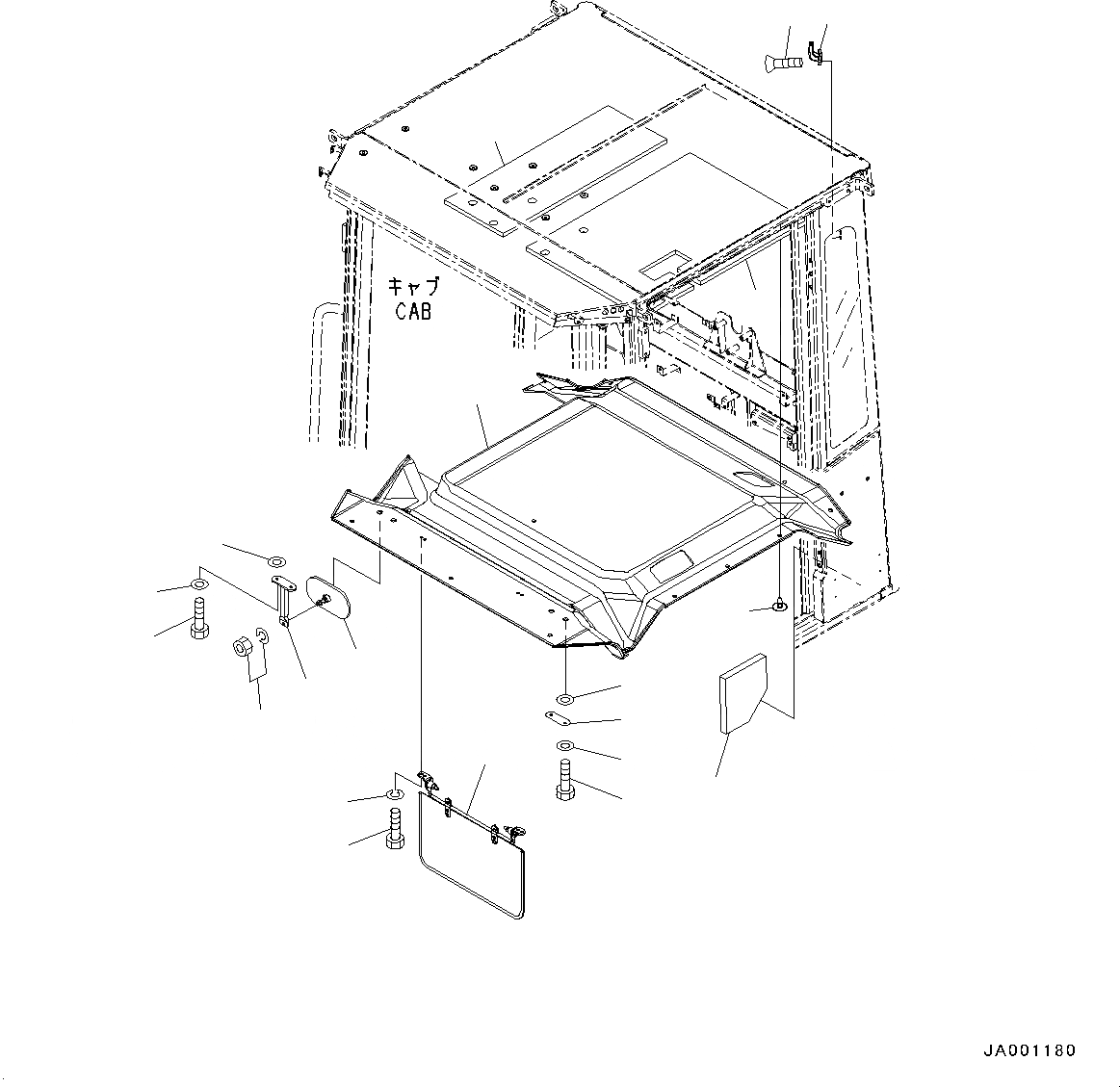 キャブ
CAB

JA001180