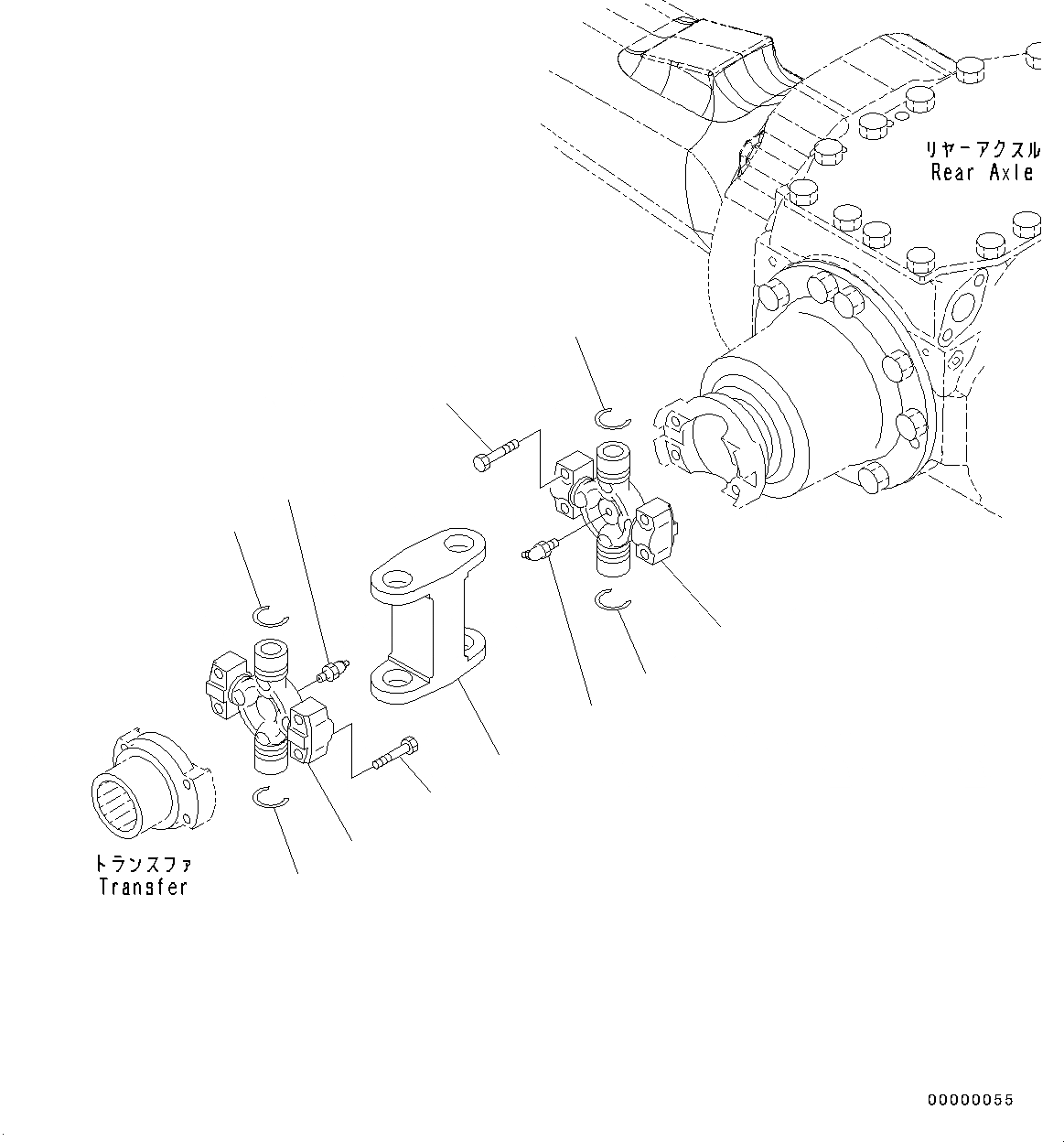 リヤーアクスル
Rear Axle

トランスファ
Transfer

00000055