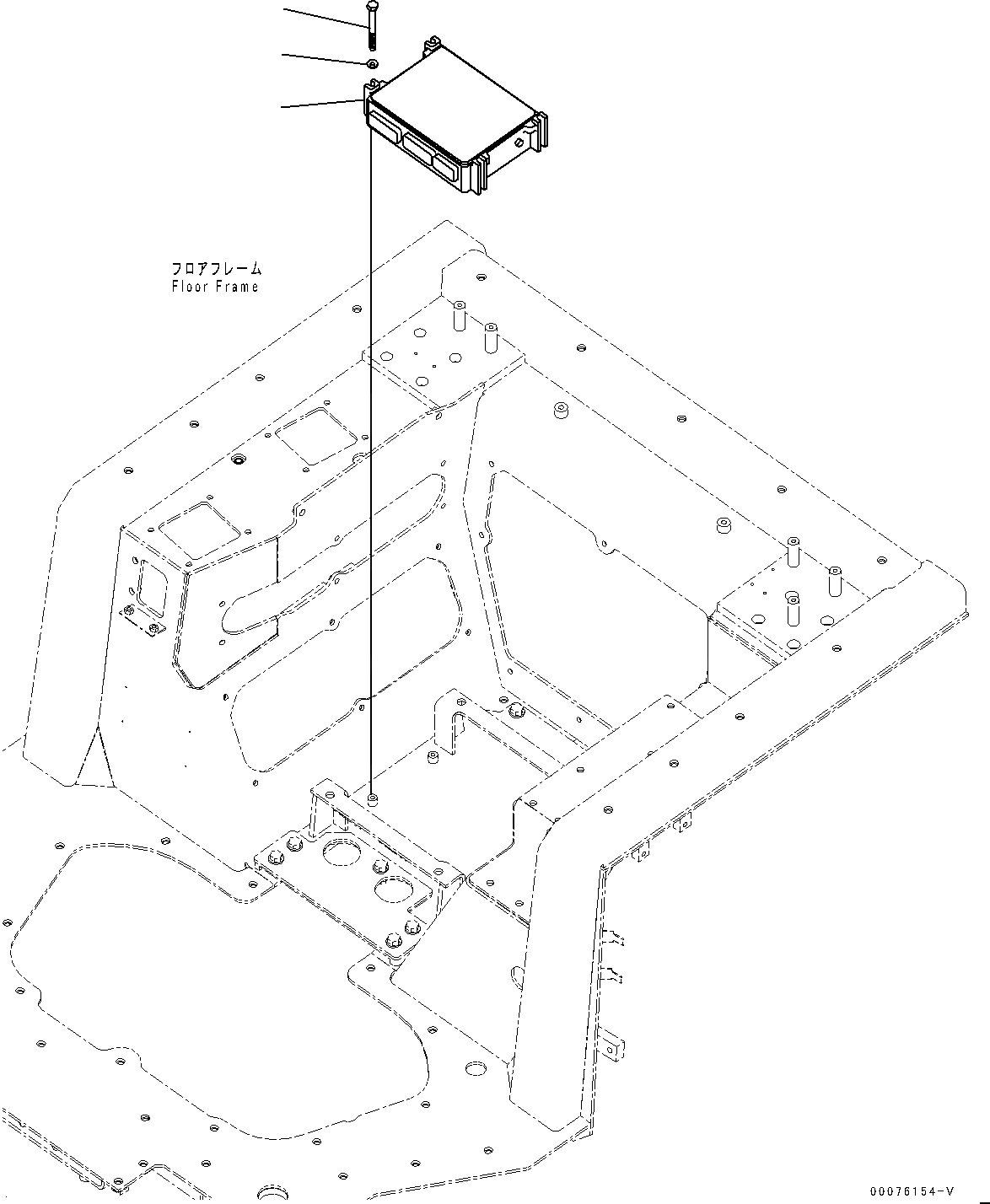 フロアフレーム
Floor Frame

00076154-V