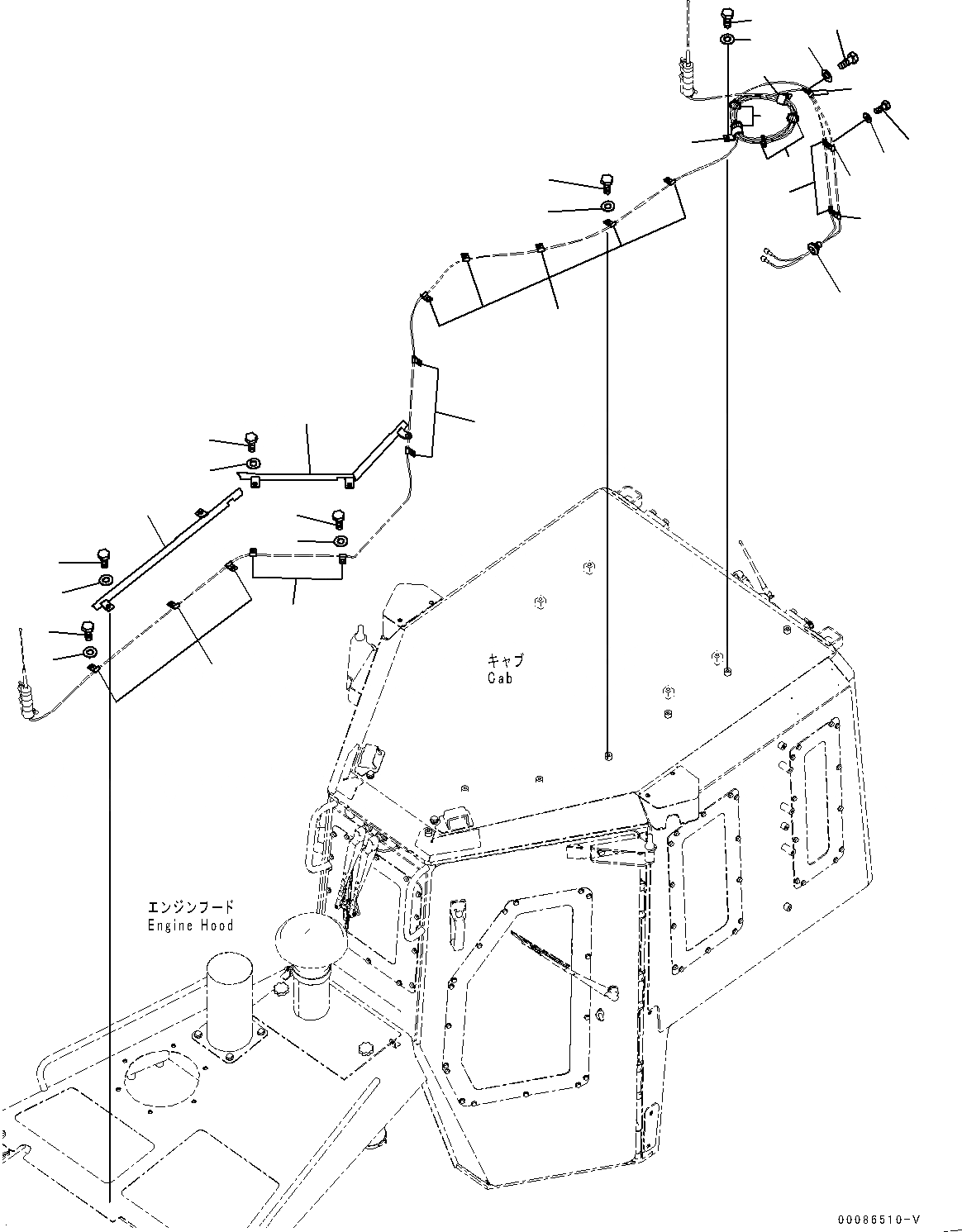 キャブ
Cab

エンジンフード
Engine Hood

00086510-V