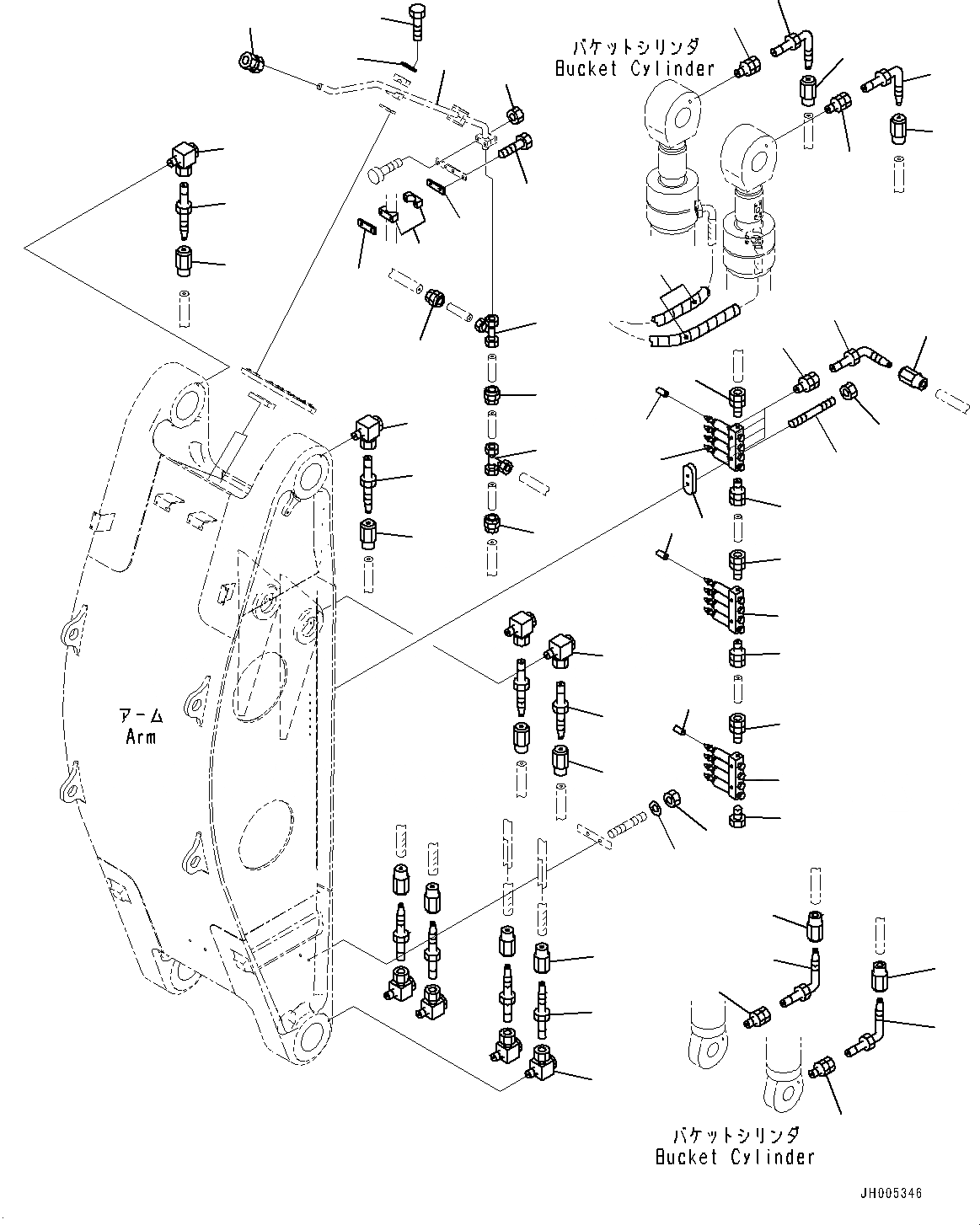 バケットシリンダ
Bucket Cylinder

アーム
Arm

バケットシリンダ
Bucket Cylinder

JH005346