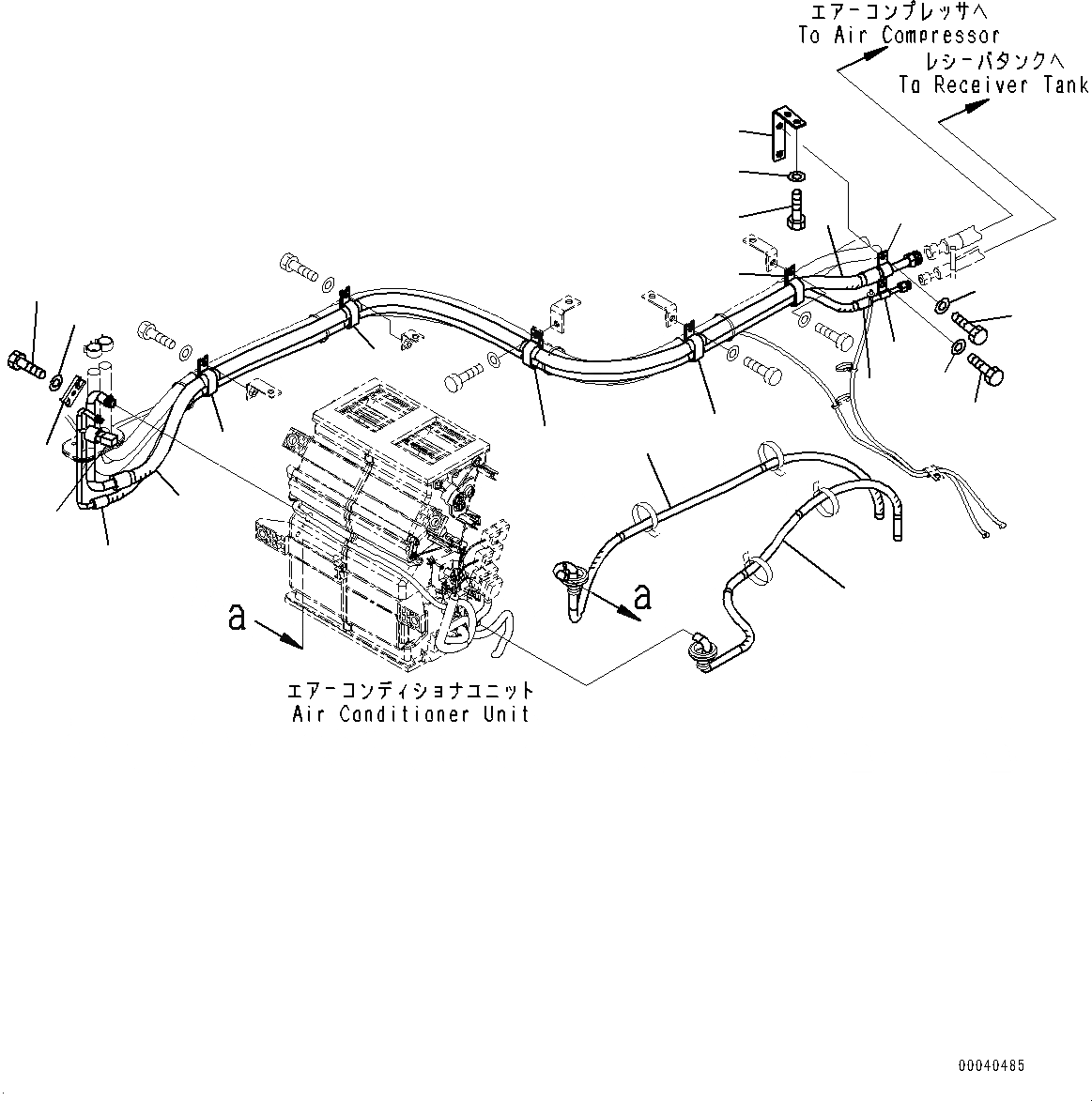 エアーコンプレッサへ
To Air Compressor

レシーバタンクへ
To Receiver Tank

a

a

エアーコンディショナユニット
Air Conditioner Unit

00040485