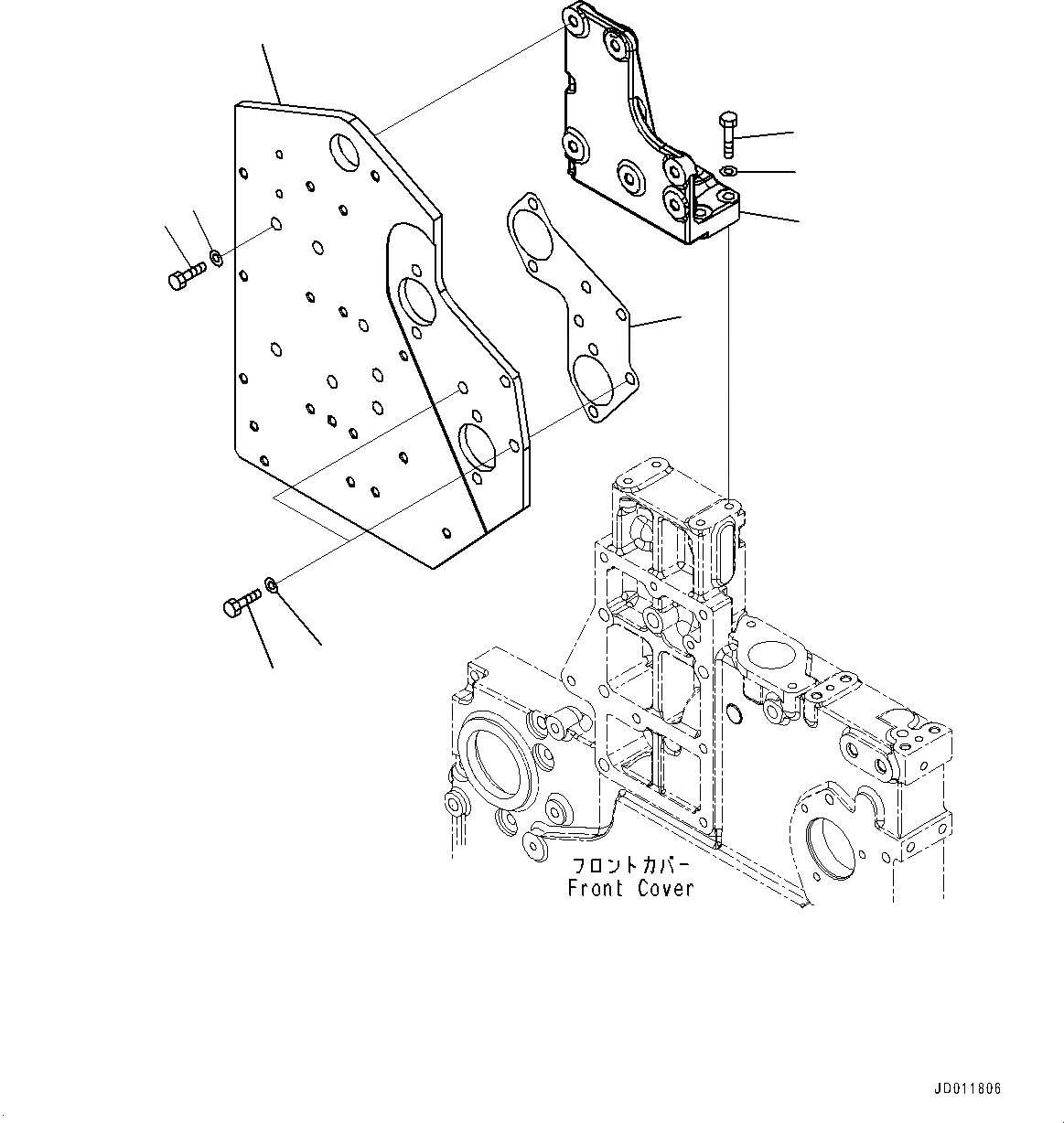 フロントカバー
Front Cover

JD011806