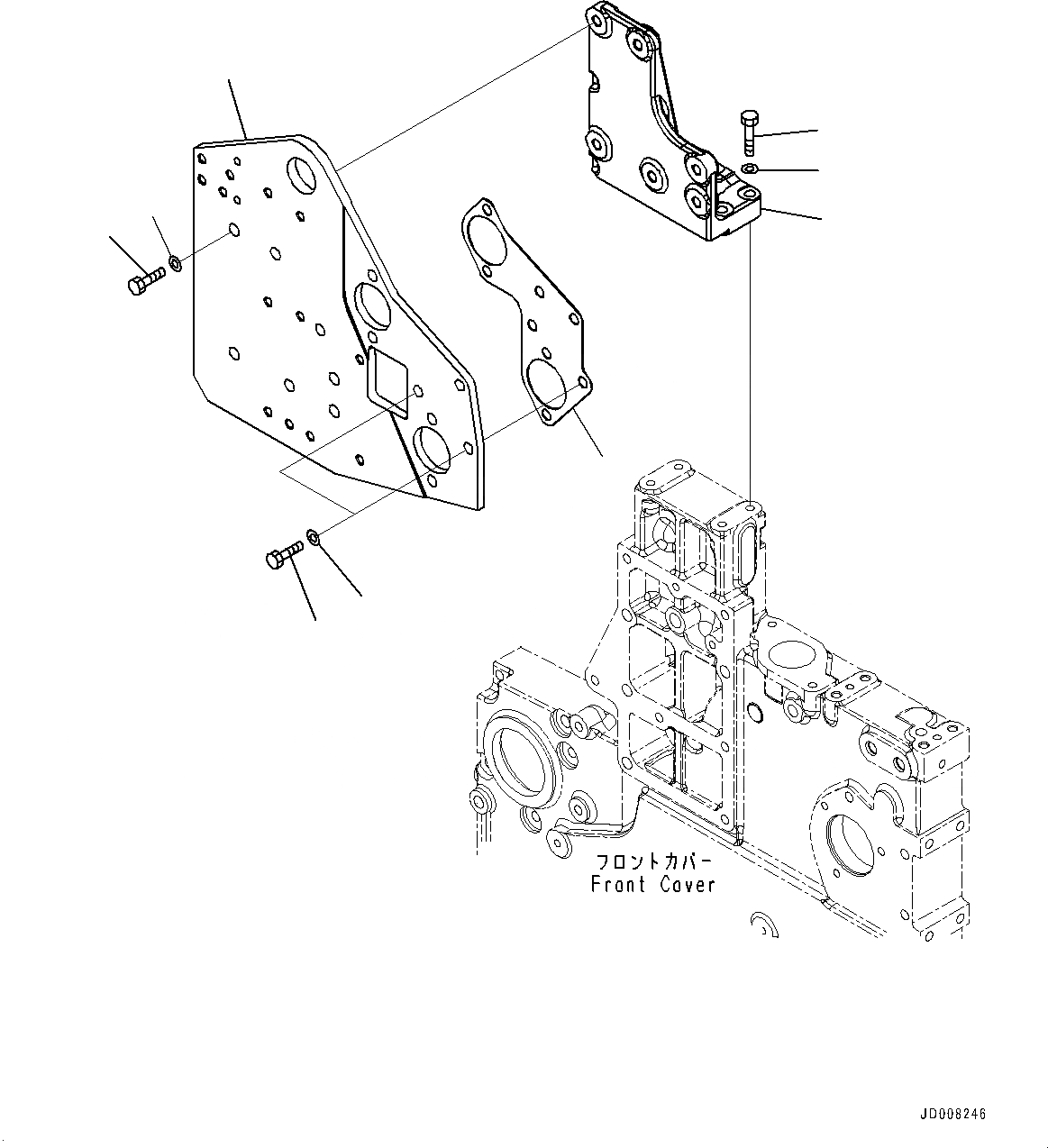 フロントカバー
Front Cover

JD008246