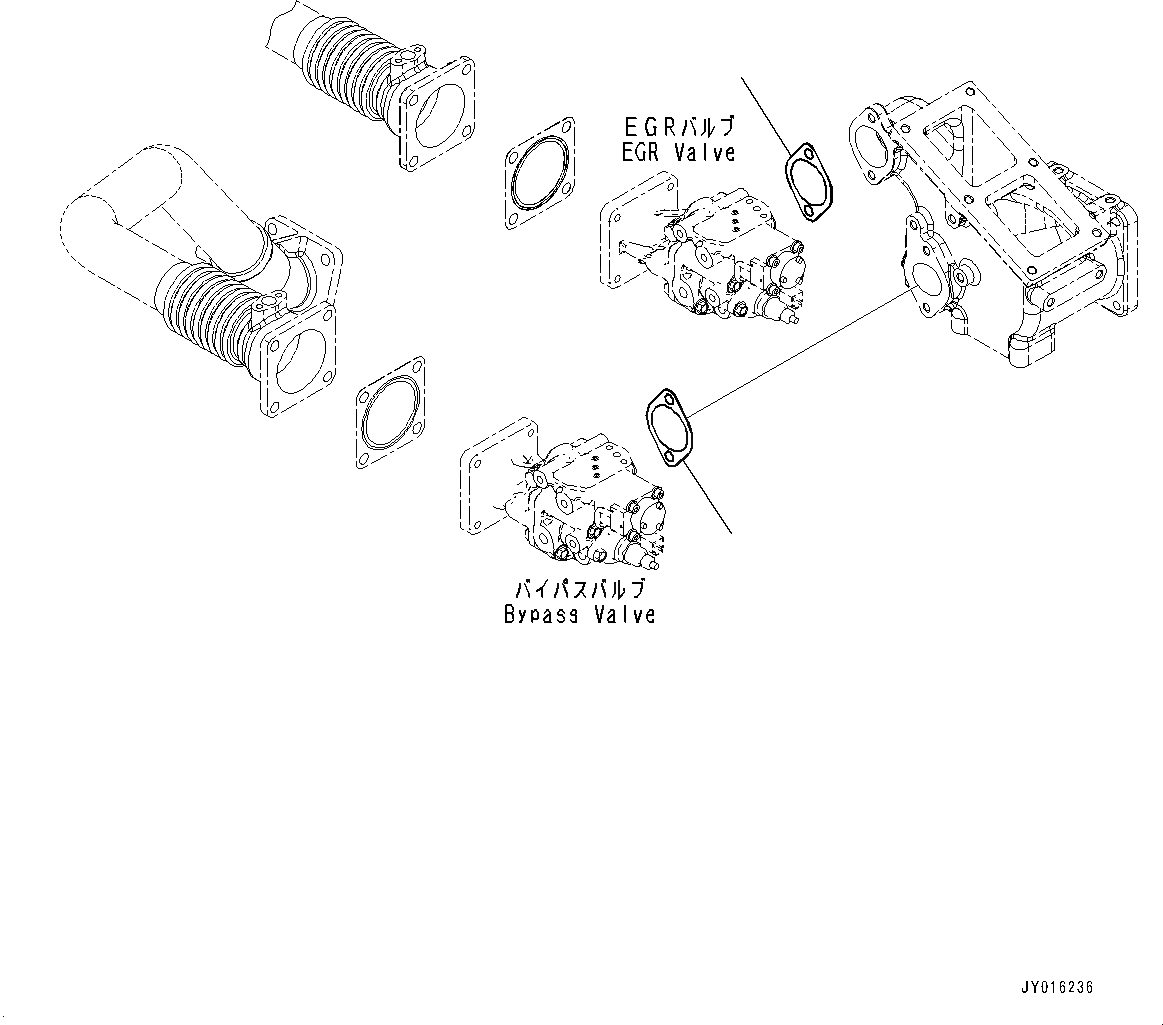 EGRバルブ
EGR Valve

バイパスバルブ
Bypass Valve

JY016236