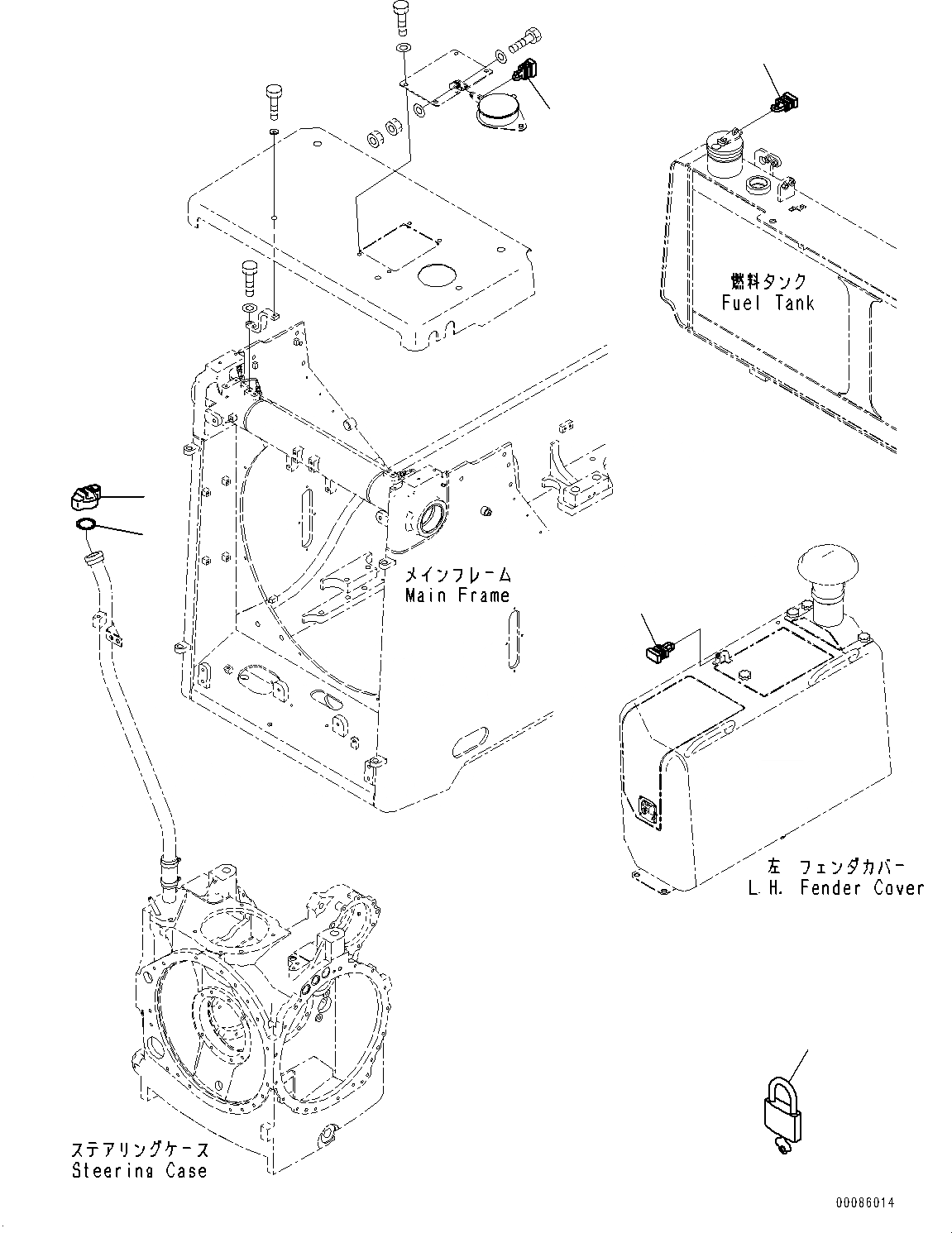 燃料タンク
Fuel Tank

メインフレーム
Main Frame

左 フェンダカバー
L.H. Fender Cover

ステアリングケース
Steering Case

00086014