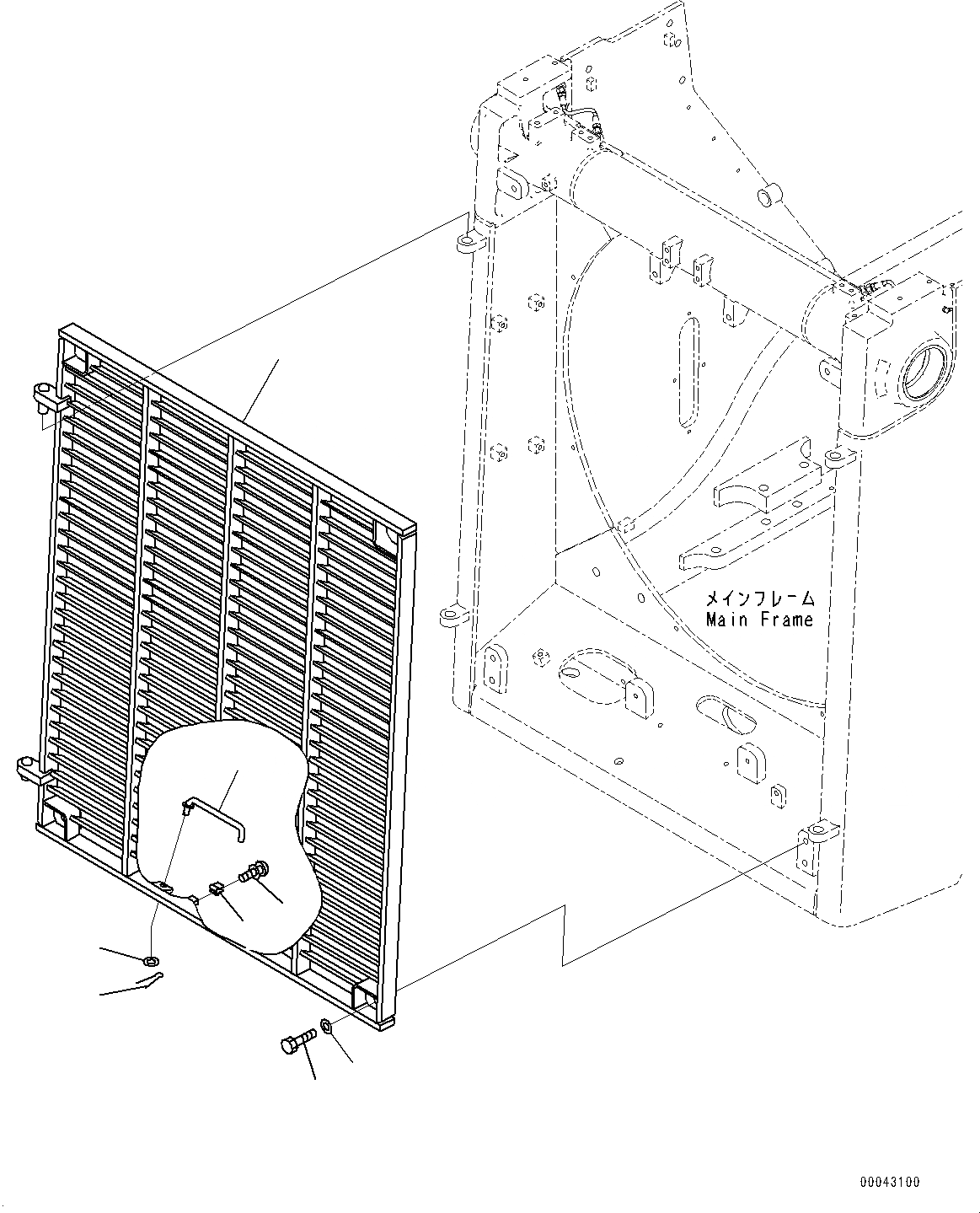 メインフレーム
Main Frame

00043100