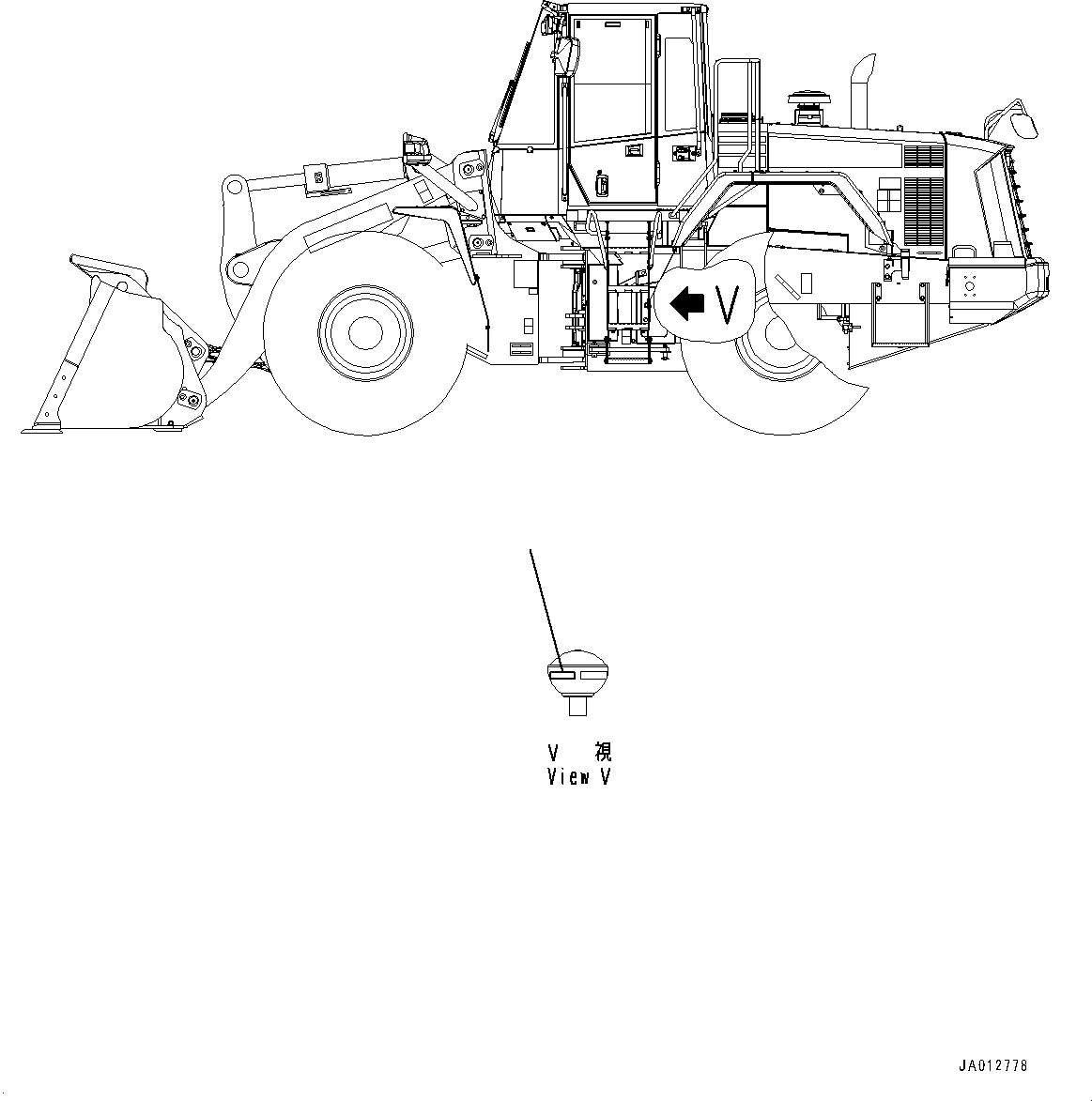 V

V 視
View V

JA012778