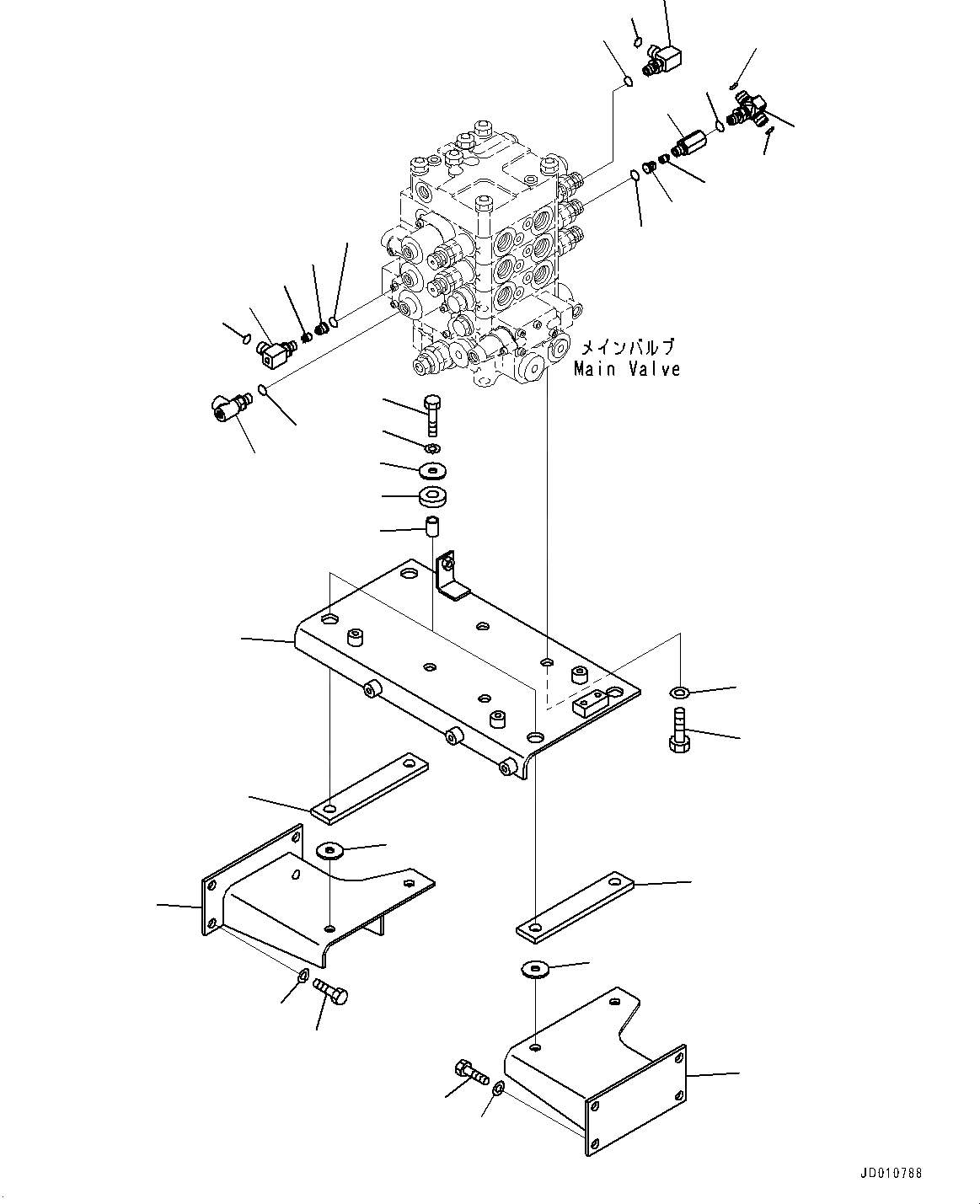 メインバルブ
Main Valve

JD010788