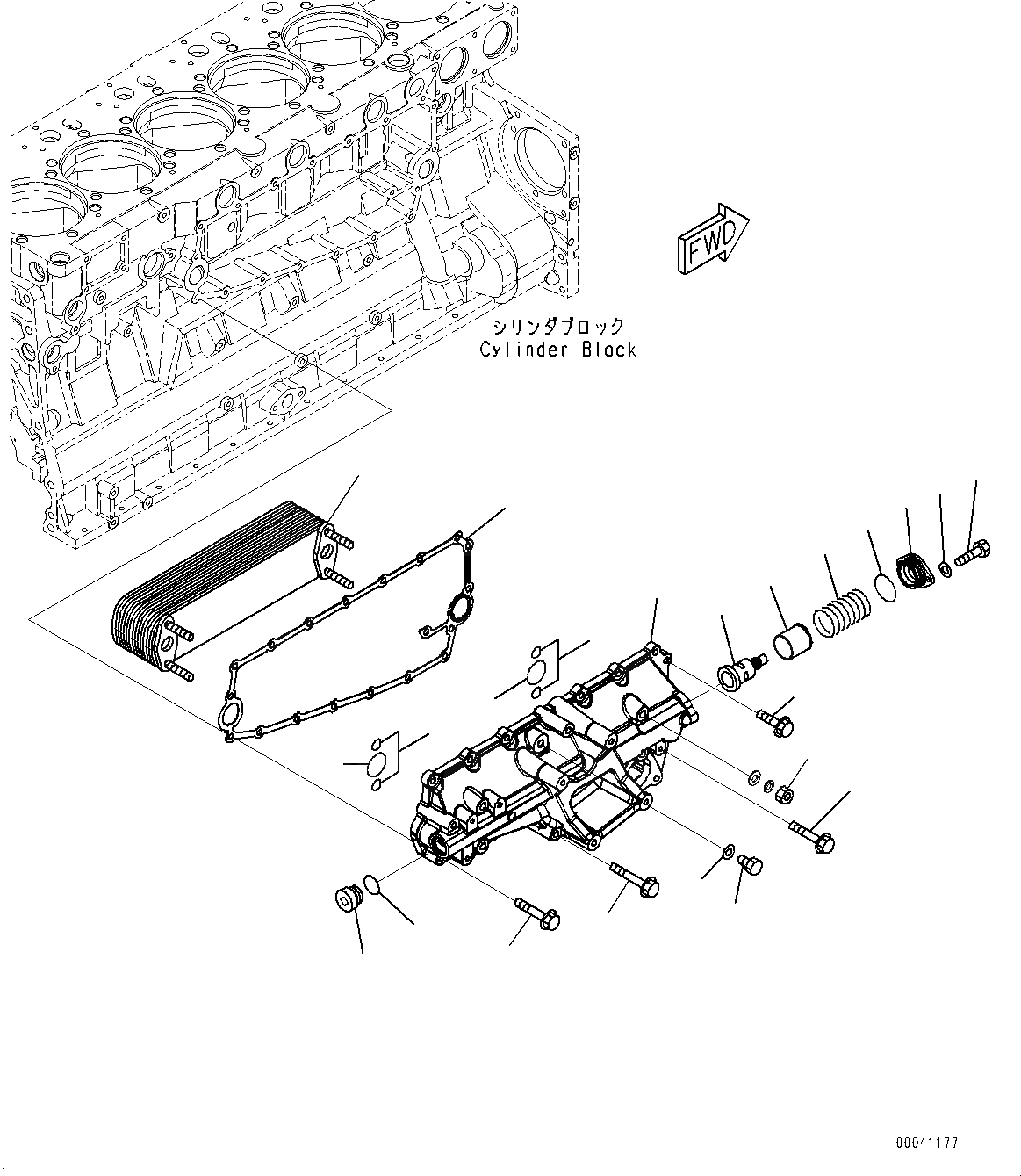 FWD

シリンダブロック
Cylinder Block

00041177