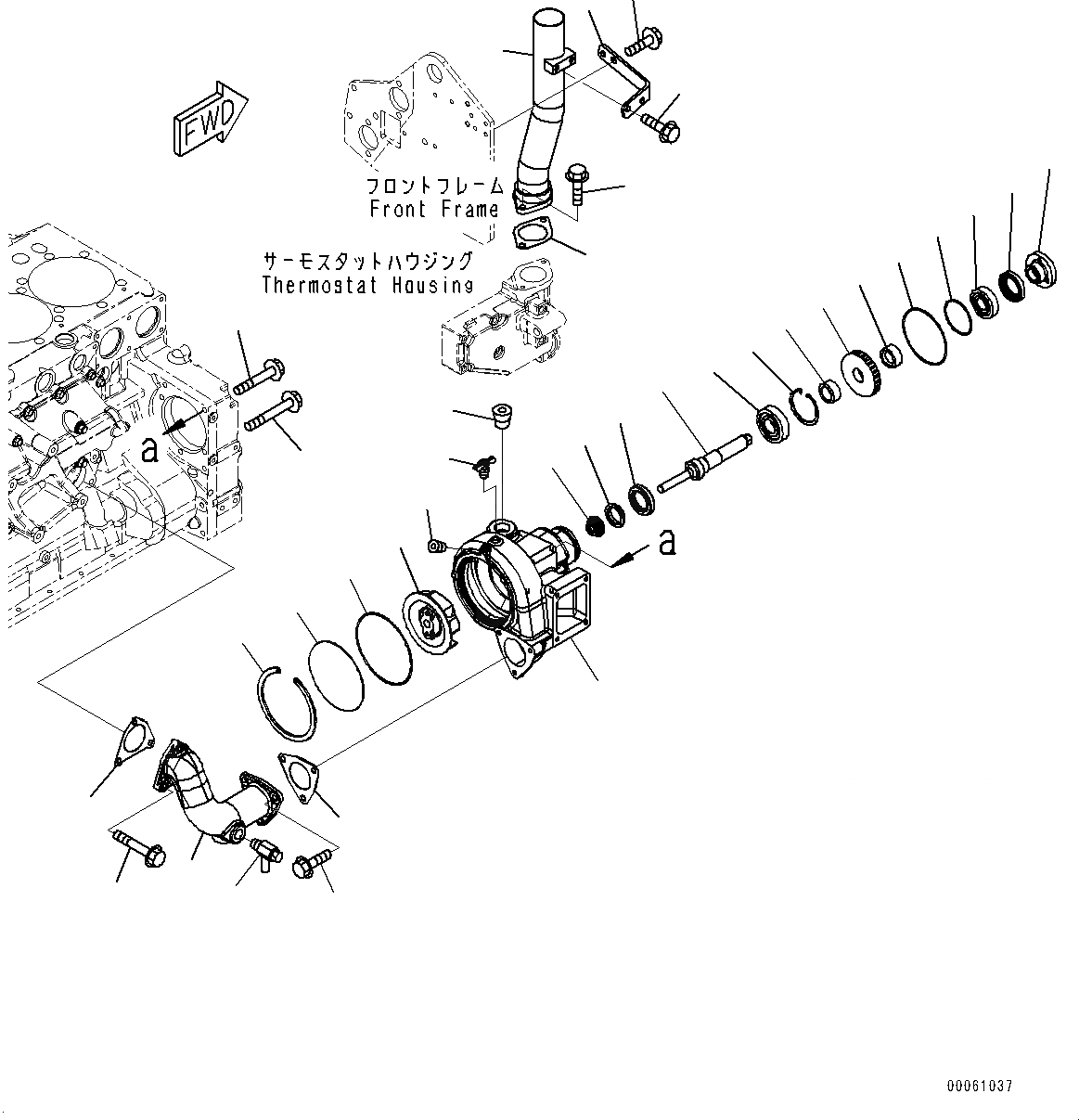 FWD

フロントフレーム
Front Frame

サーモスタットハウジング
Thermostat Housing

a

a

00061037