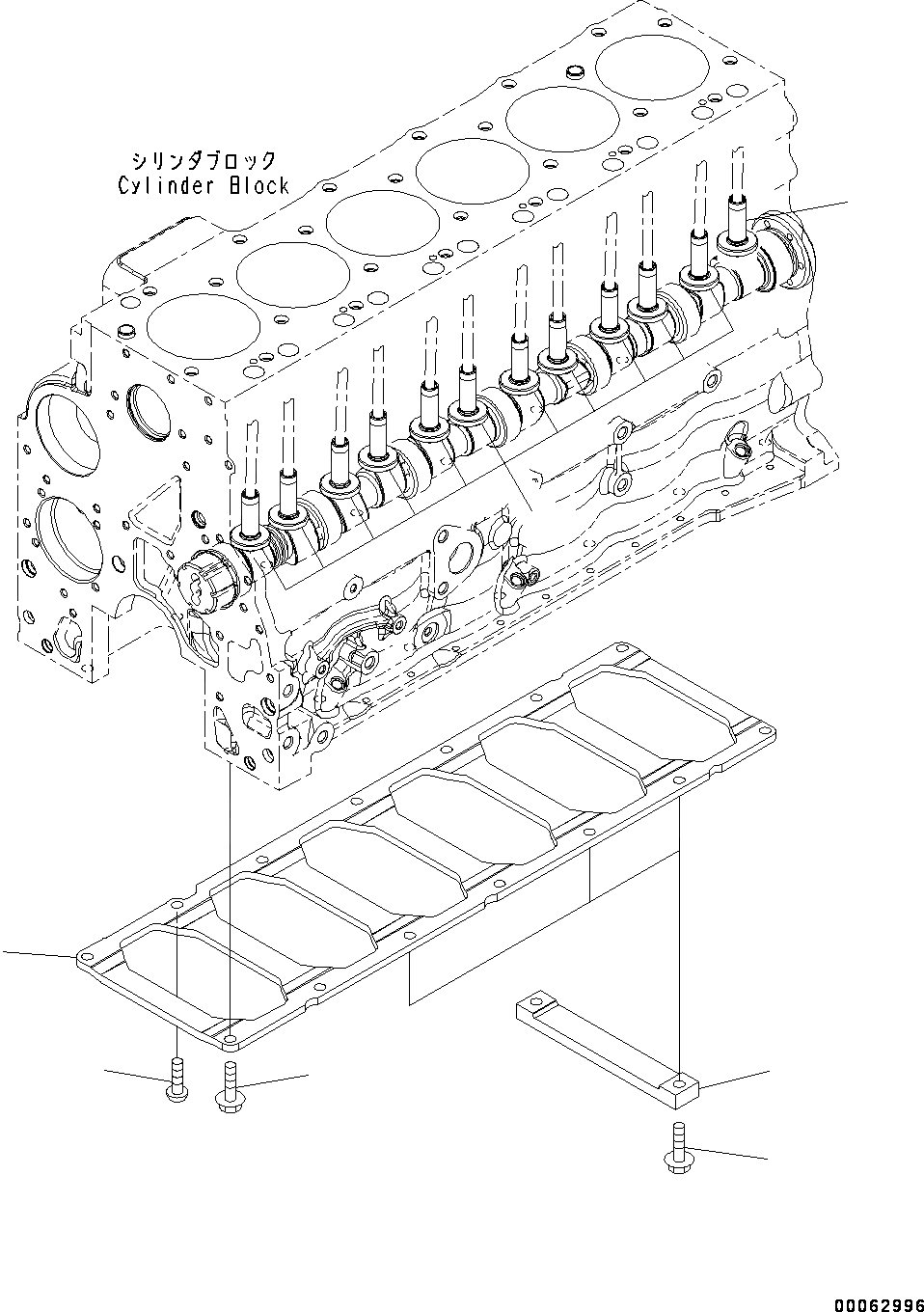 シリンダブロック
Cylinder Block

00062996