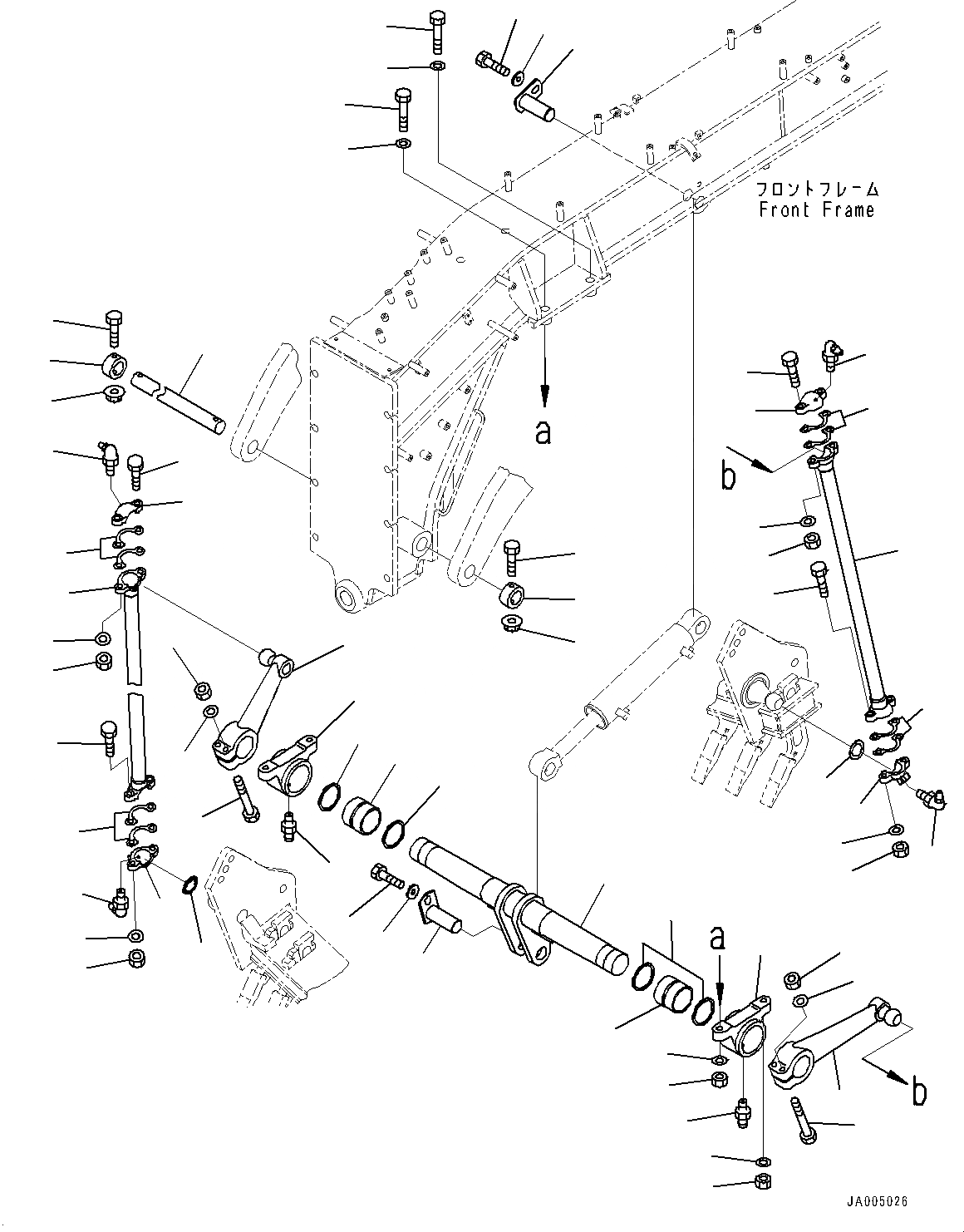 フロントフレーム
Front Frame

a

b

a

b

JA005026