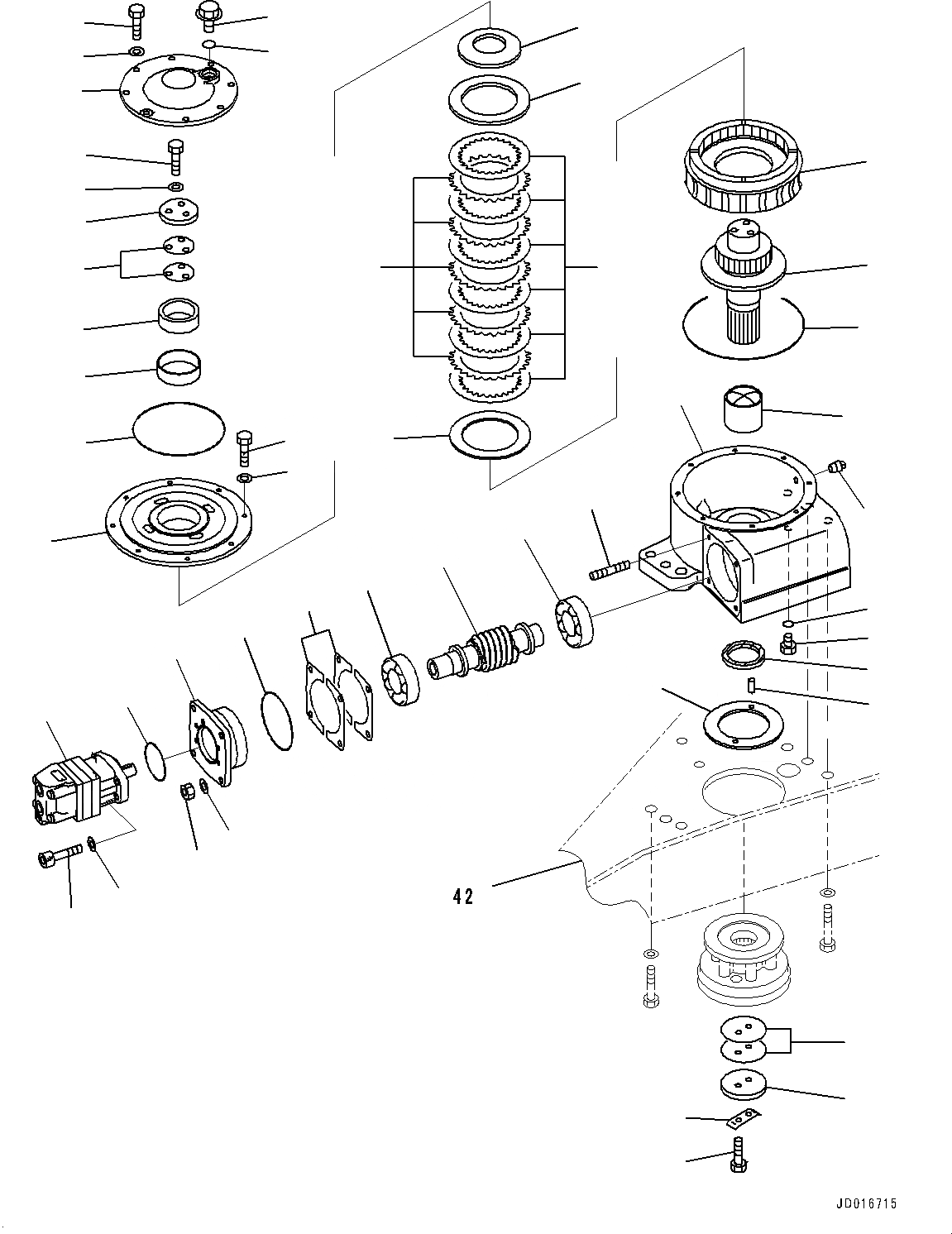 42

JD016715