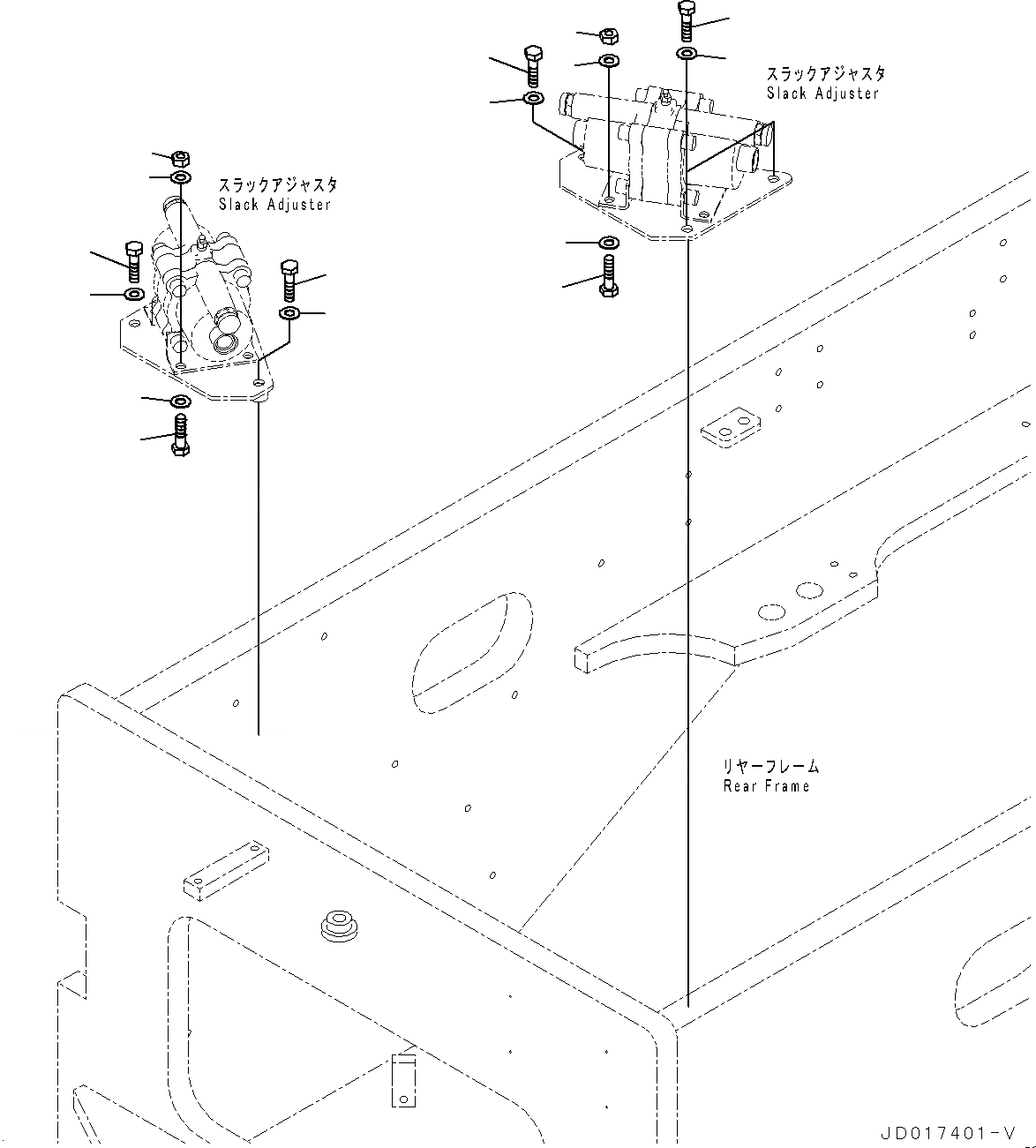 スラックアジャスタ
Slack Adjuster

スラックアジャスタ
Slack Adjuster

リヤーフレーム
Rear Frame

JD017401-V