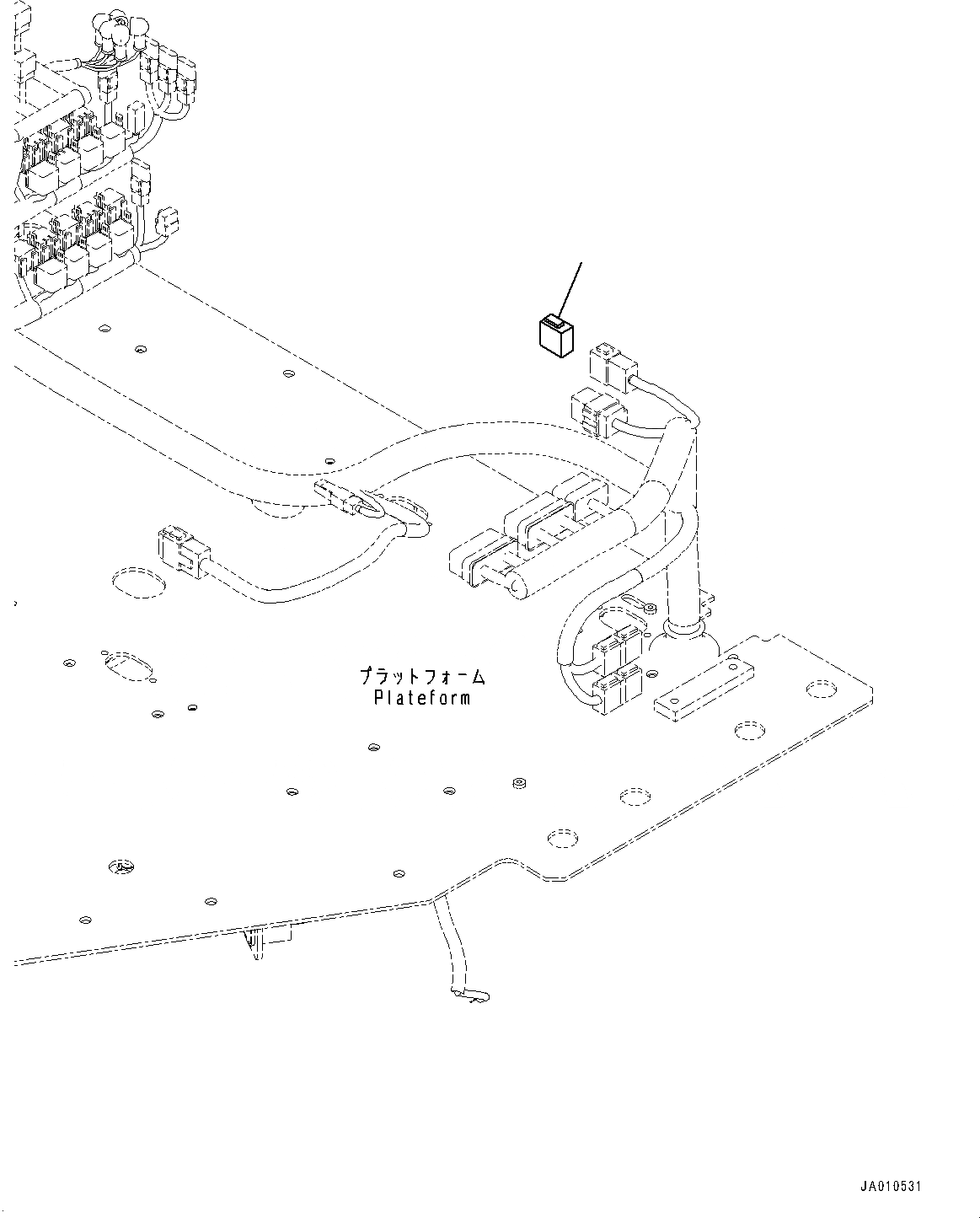 プラットフォーム
Plateform

JA010531