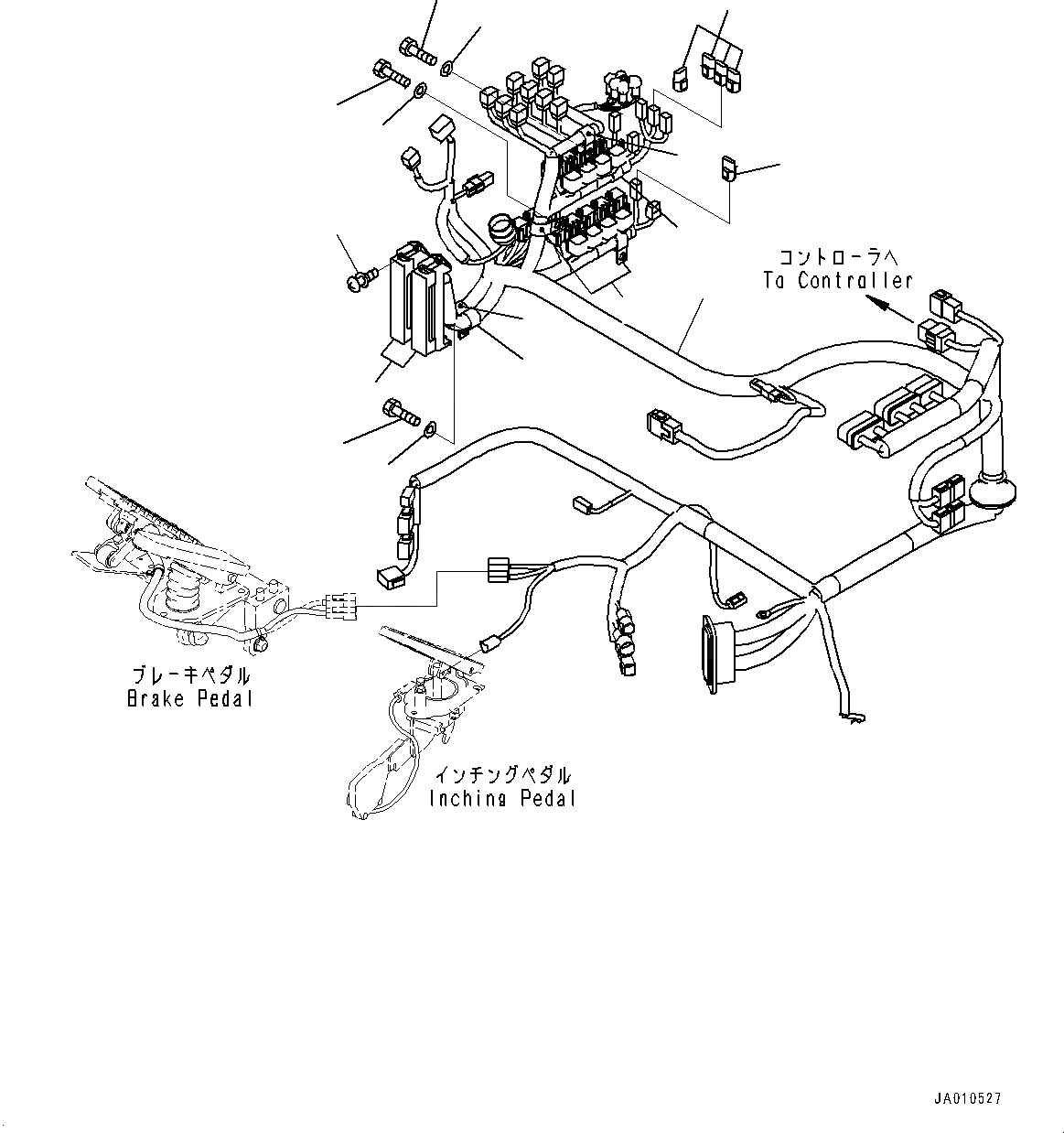 コントローラへ
To Controller

ブレーキペダル
Brake Pedal

インチングペダル
Inching Pedal

JA010527