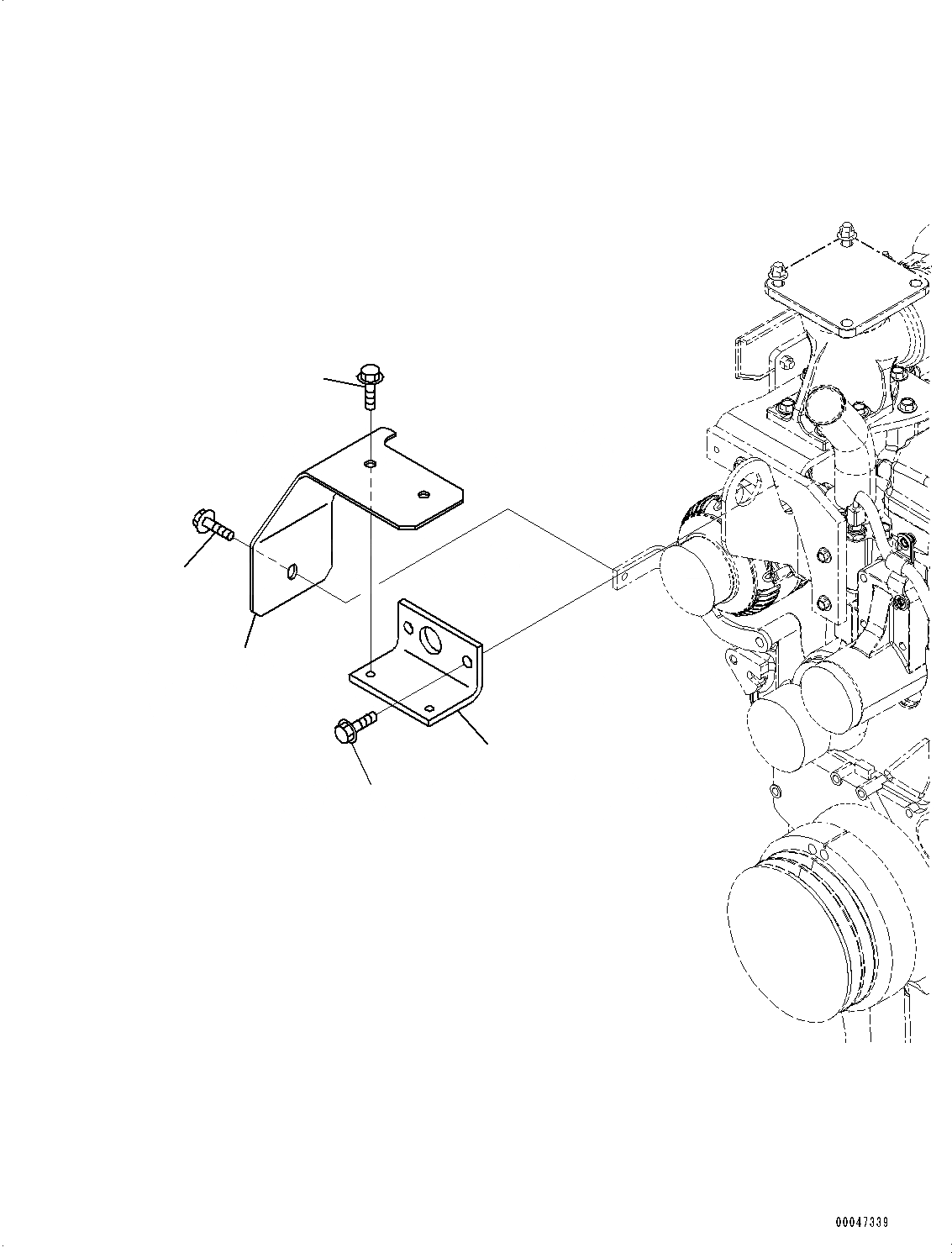 00047339