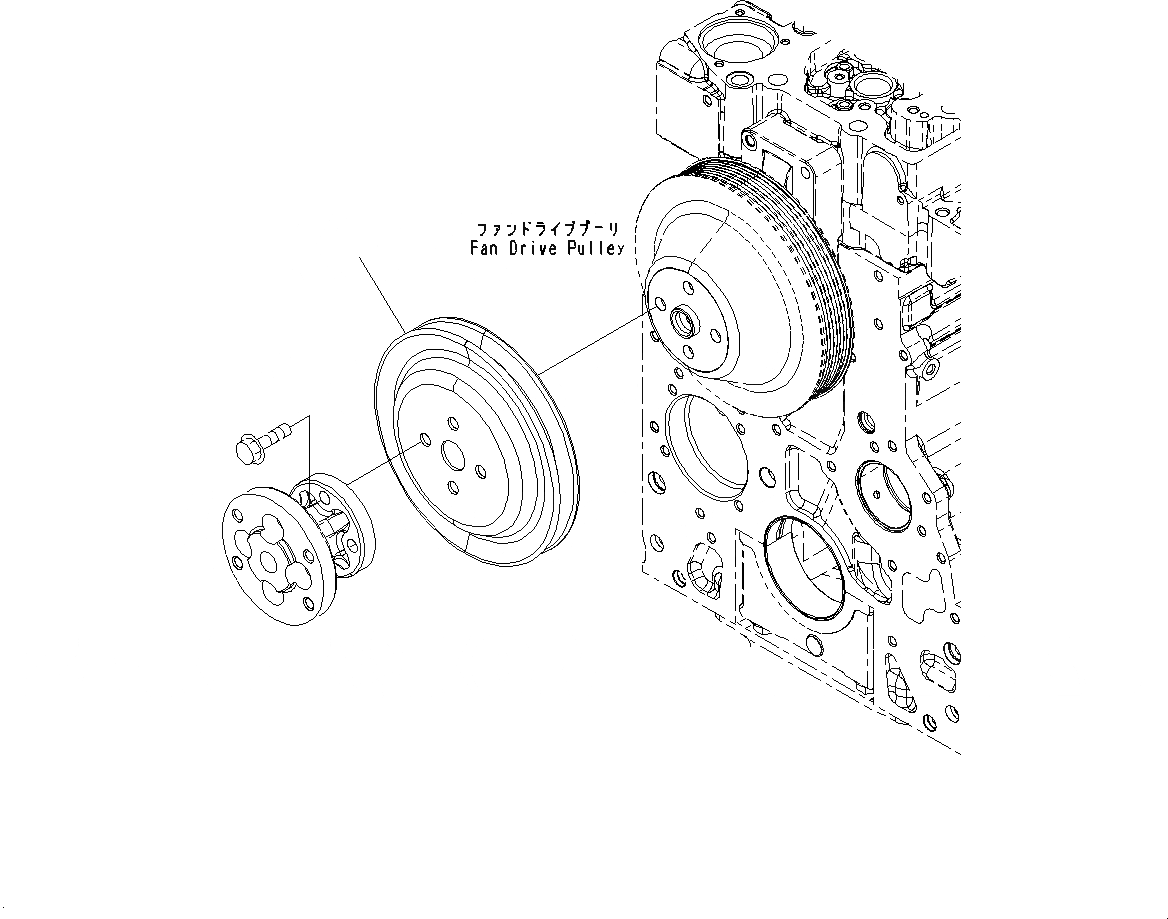 ファンドライブプーリ
Fan Drive Pulley