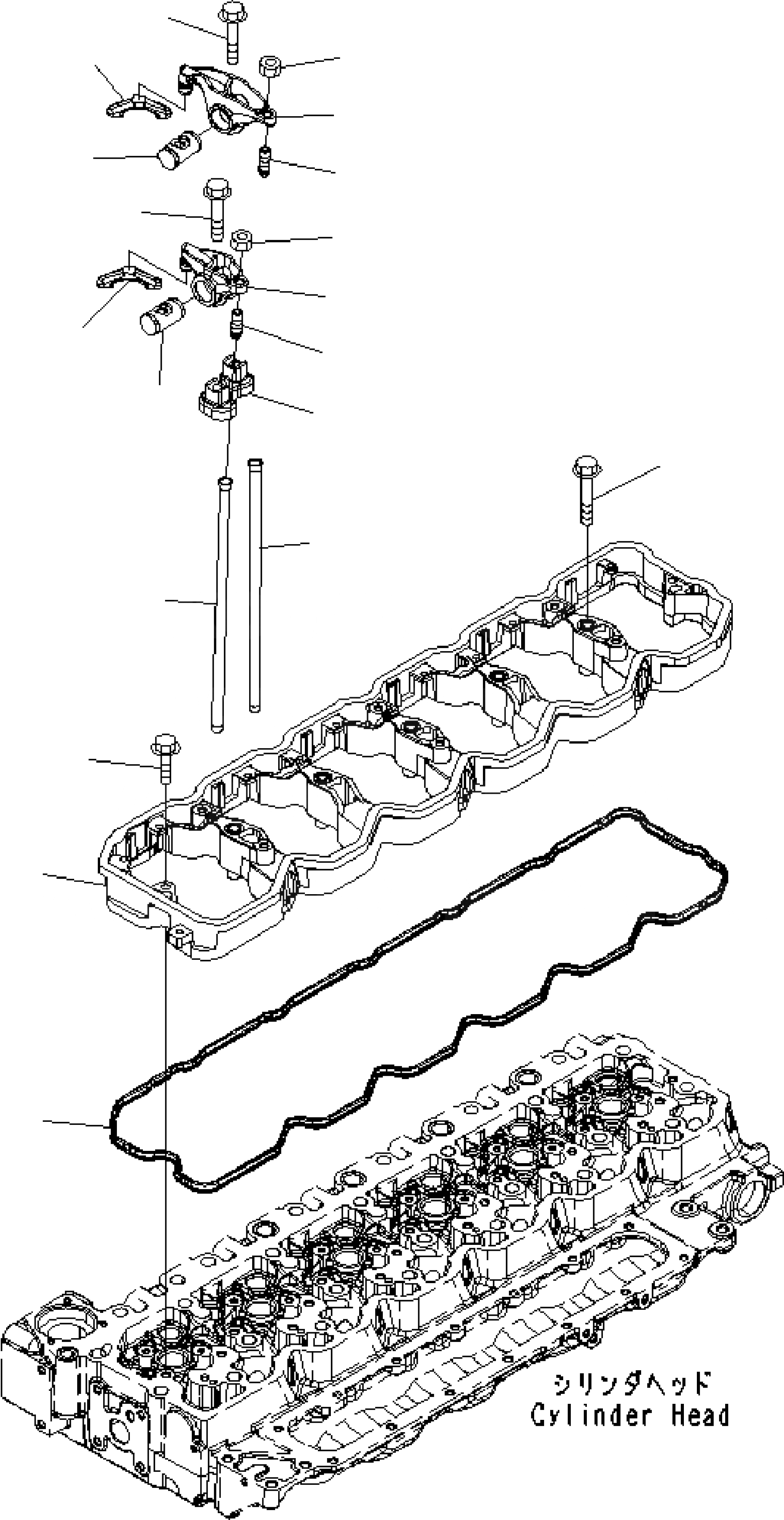 シリンダヘッド
Cylinder Head