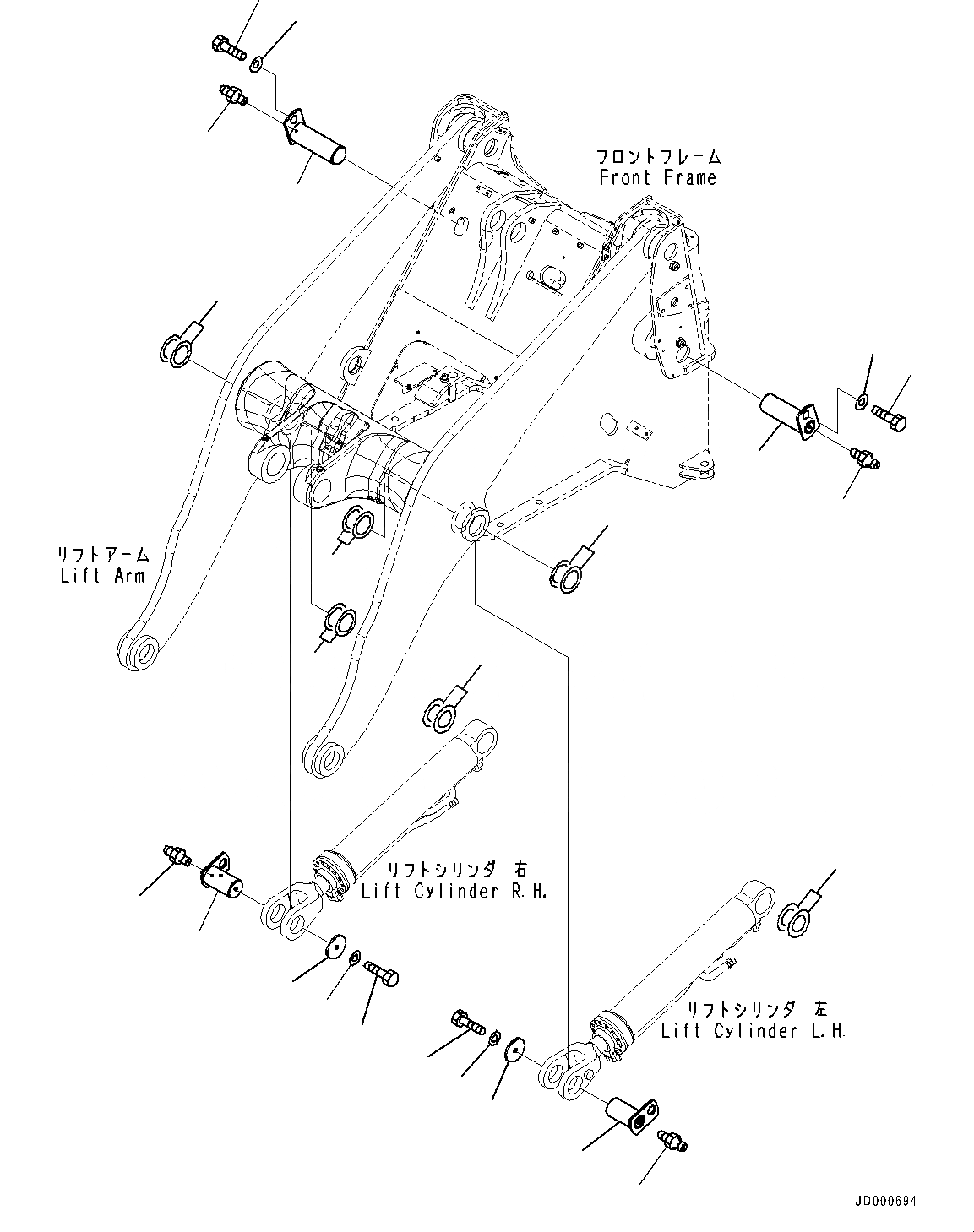 フロントフレーム
Front Frame

リフトアーム
Lift Arm

リフトシリンダ 右
Lift Cylinder R.H.

リフトシリンダ 左
Lift Cylinder L.H.

JD000694