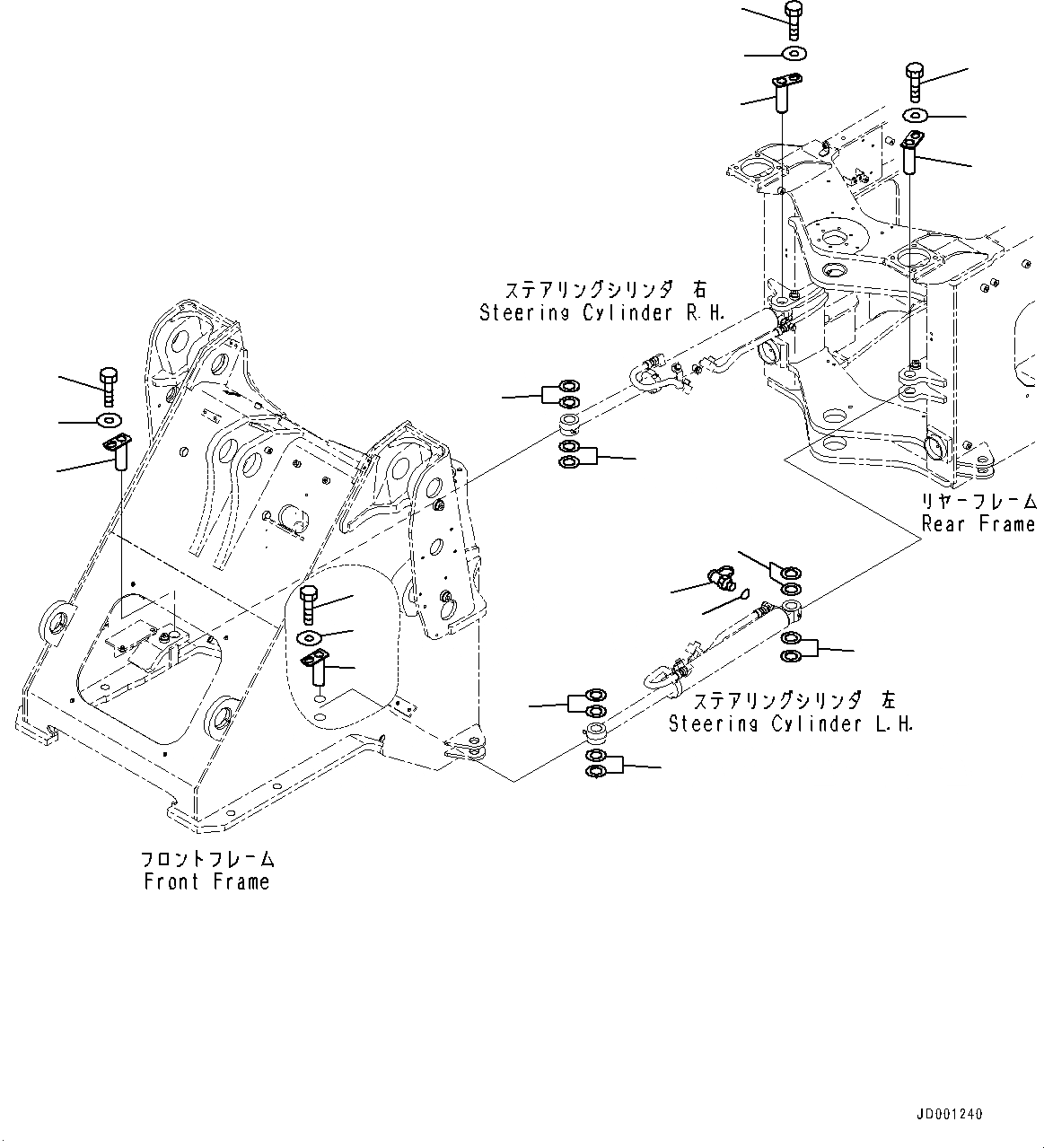 ステアリングシリンダ 右
Steering Cylinder R.H.

リヤーフレーム
Rear Frame

ステアリングシリンダ 左
Steering Cylinder L.H.

フロントフレーム
Front Frame

JD001240