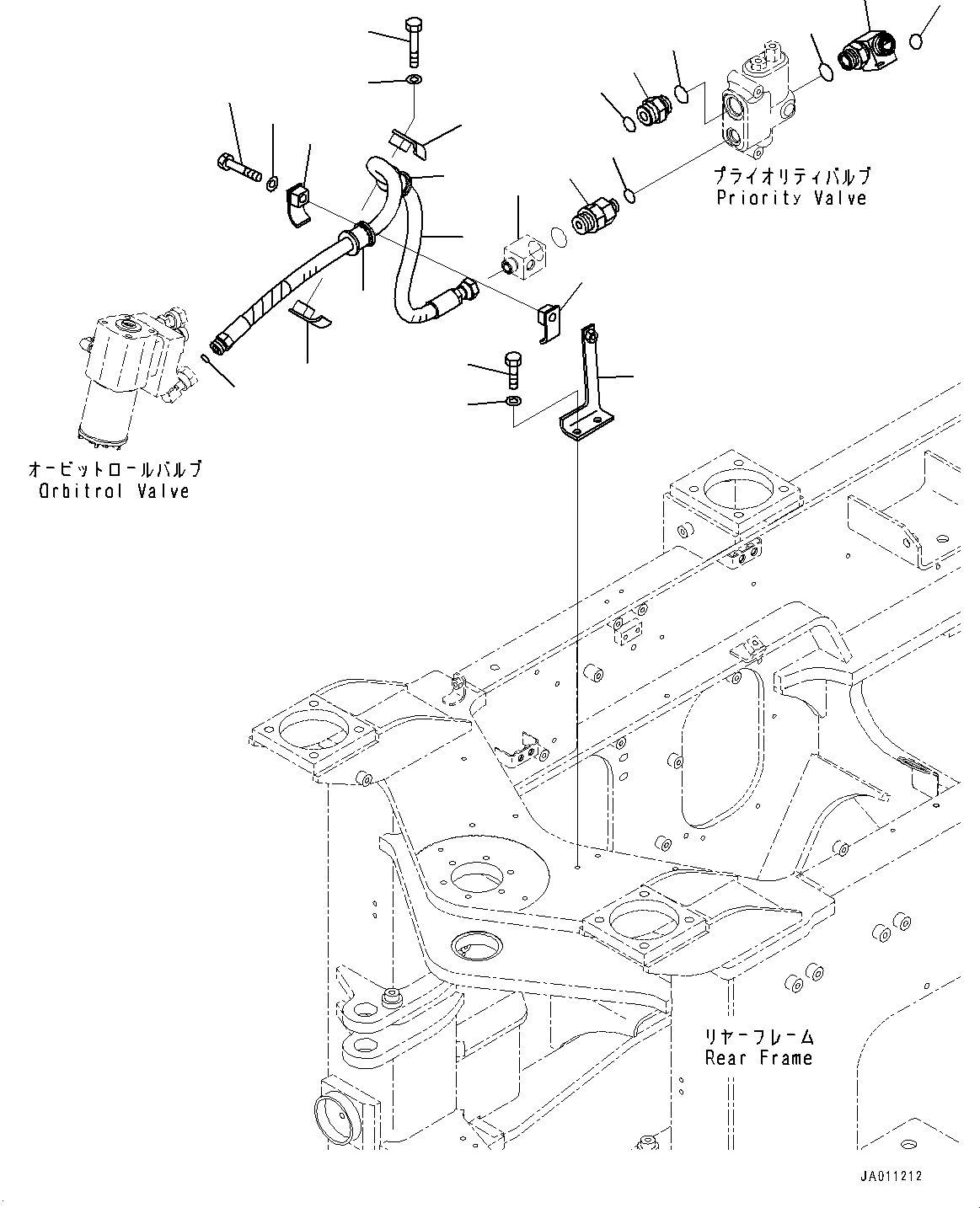 プライオリティバルブ
Priority Valve

オービットロールバルブ
Orbitrol Valve

リヤーフレーム
Rear Frame

JA011212