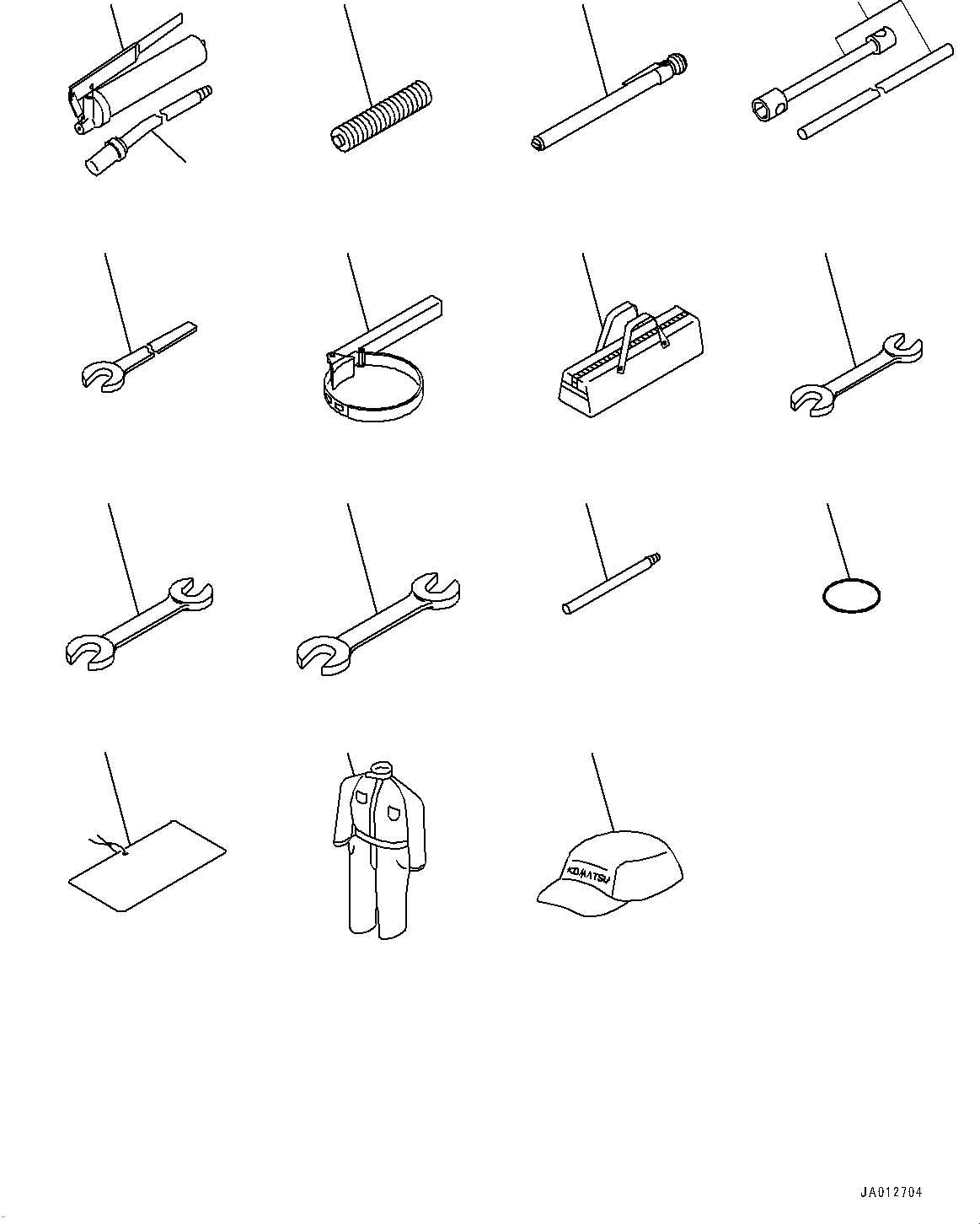 KOMATSU

JA012704